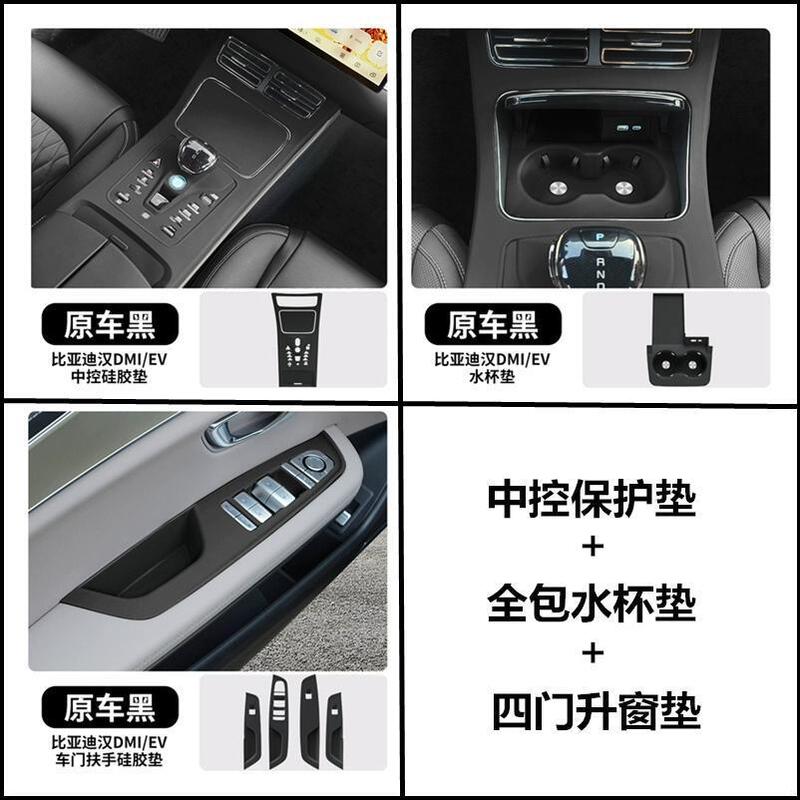 原车黑
比亚迪汉DMI/EV
中控硅胶垫

P
R
N
D

原车黑
比亚迪汉DMI/EV
水杯垫

原车黑
比亚迪汉DMI/EV
车门扶手硅胶垫

中控保护垫
+
全包水杯垫
+
四门升窗垫