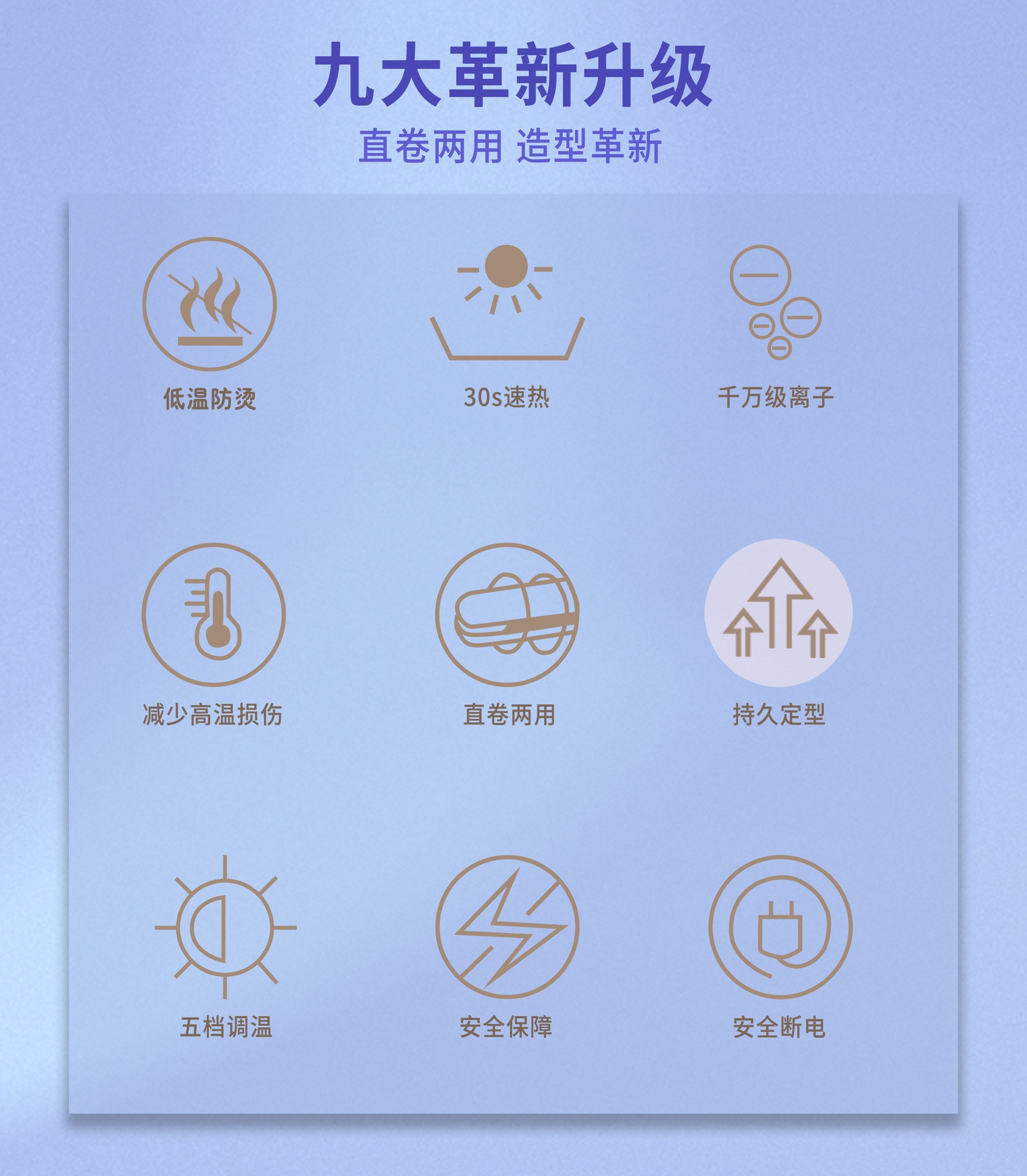 九大革新升级

直卷两用 造型革新

低温防烫

30s速热

千万级离子

减少高温损伤

直卷两用

持久定型

五档调温

安全保障

安全断电