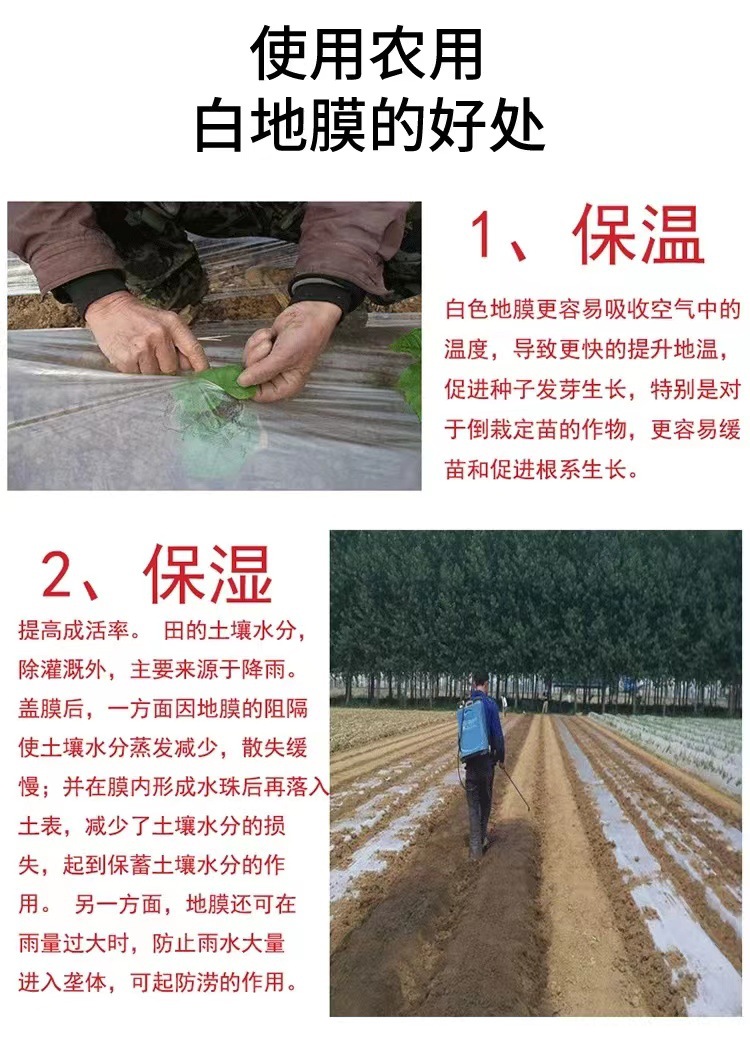 使用农用
白地膜的好处

1、保温

白色地膜更容易吸收空气中的温度，导致更快的提升地温，促进种子发芽生长，特别是对于倒栽定苗的作物，更容易缓苗和促进根系生长。

2、保湿

提高成活率。 田的土壤水分，除灌溉外，主要来源于降雨。盖膜后，一方面因地膜的阻隔使土壤水分蒸发减少，散失缓慢；并在膜内形成水珠后再落入土表，减少了土壤水分的损失，起到保蓄土壤水分的作用。 另一方面，地膜还可在雨量过大时，防止雨水大量进入垄体，可起防涝的作用。