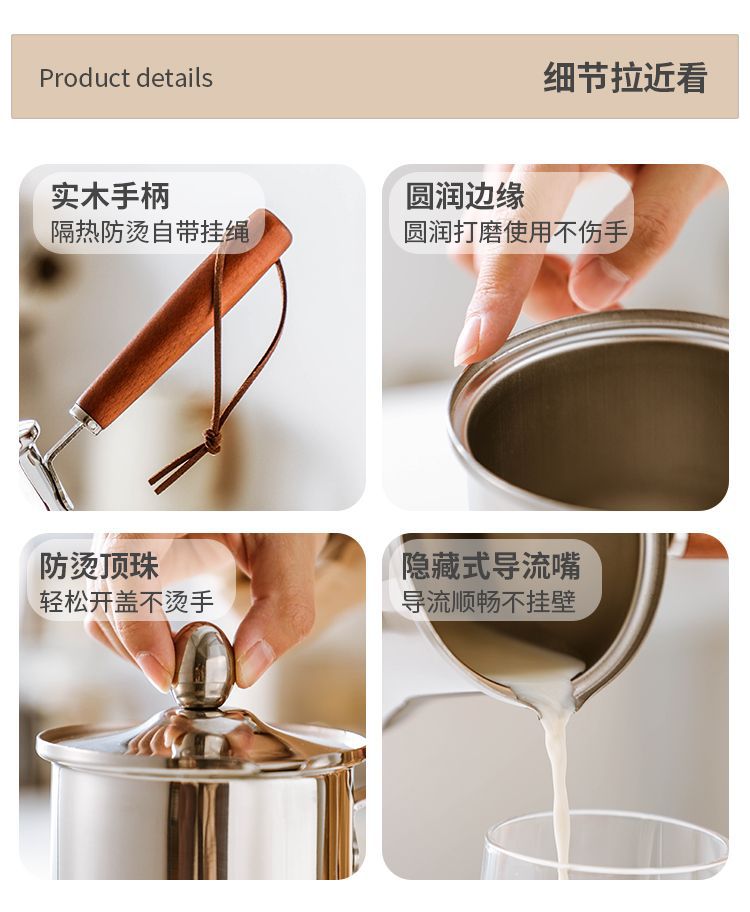 Product details

细节拉近看

实木手柄
隔热防烫自带挂绳

圆润边缘
圆润打磨使用不伤手

防烫顶珠
轻松开盖不烫手

隐藏式导流嘴
导流顺畅不挂壁