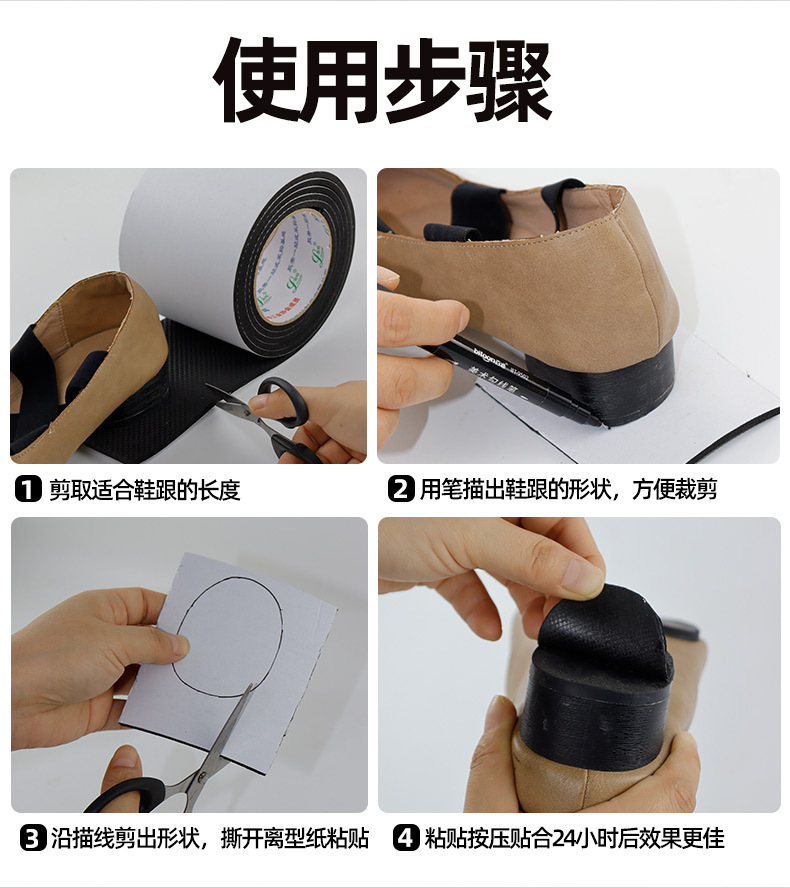 使用步骤

1 剪取适合鞋跟的长度

2 用笔描出鞋跟的形状，方便裁剪

3 沿描线剪出形状，撕开离型纸粘贴

4 粘贴按压贴合24小时后效果更佳