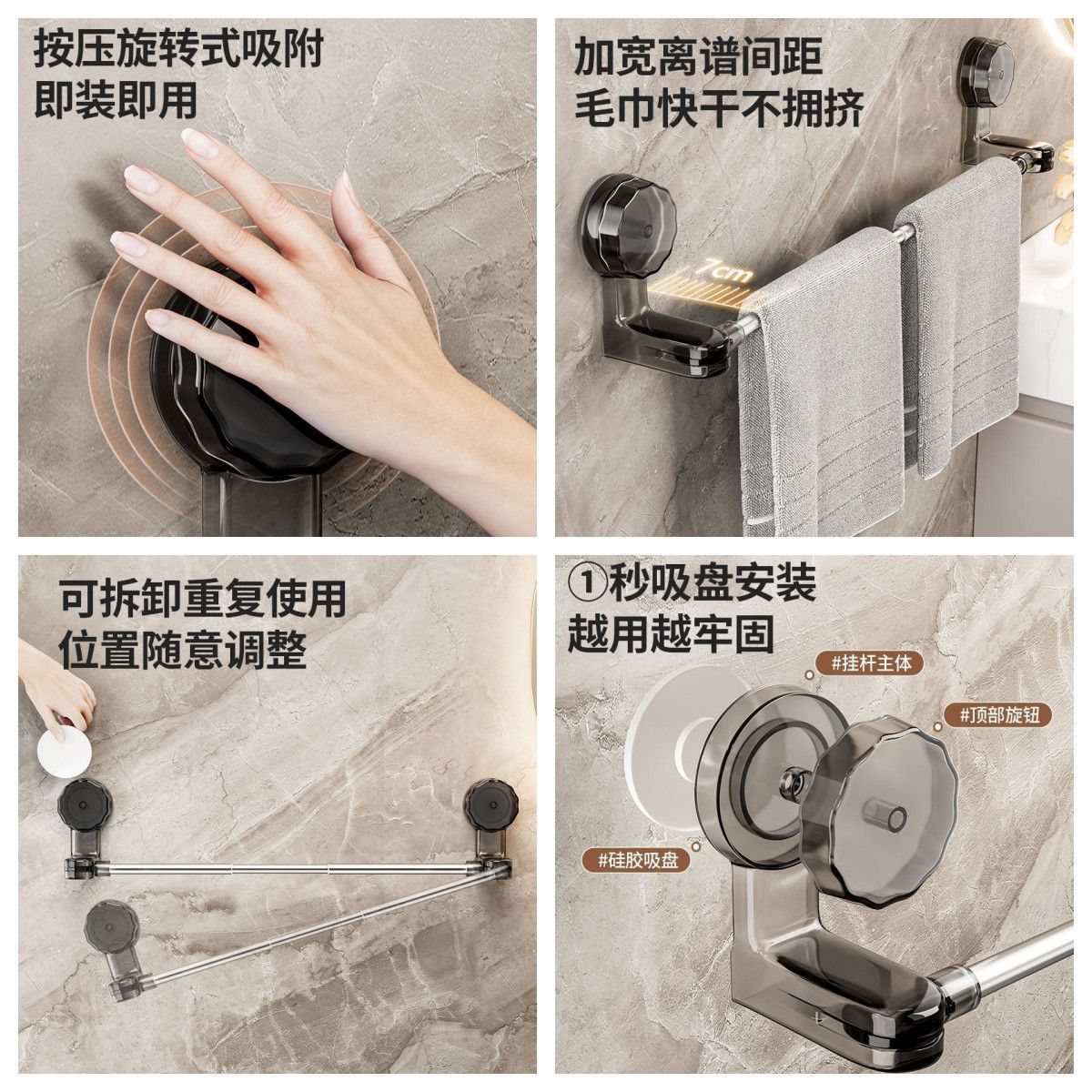 按压旋转式吸附
即装即用

加宽离谱间距
毛巾快干不拥挤

7cm

可拆卸重复使用
位置随意调整

①秒吸盘安装
越用越牢固

#挂杆主体

#顶部旋钮

#硅胶吸盘