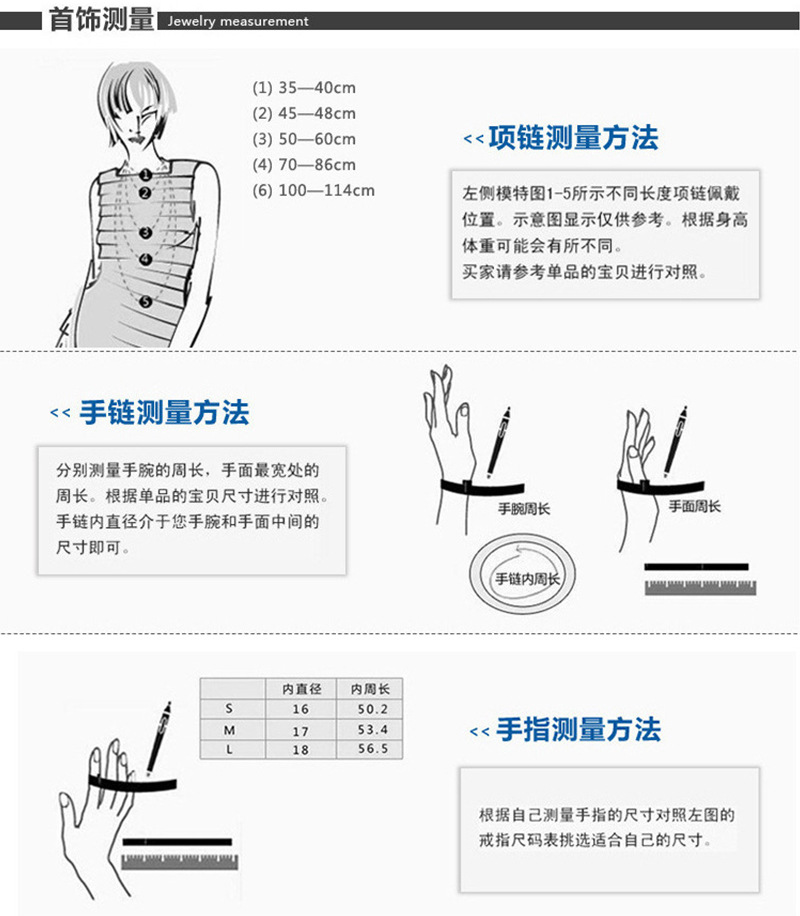 首饰测量 Jewelry measurement

1
2
3
4
5

(1) 35—40cm
(2) 45—48cm
(3) 50—60cm
(4) 70—86cm
(6) 100—114cm

<< 项链测量方法

左侧模特图1-5所示不同长度项链佩戴位置。示意图显示仅供参考。根据身高体重可能会有所不同。
买家请参考单品的宝贝进行对照。

<< 手链测量方法

分别测量手腕的周长，手面最宽处的周长。根据单品的宝贝尺寸进行对照。手链内直径介于您手腕和手面中间的尺寸即可。

手腕周长
手面周长
手链内周长

|  | 内直径 | 内周长 |
|---|---|---|
| S | 16 | 50.2 |
| M | 17 | 53.4 |
| L | 18 | 56.5 |

<< 手指测量方法

根据自己测量手指的尺寸对照左图的戒指尺码表挑选适合自己的尺寸。