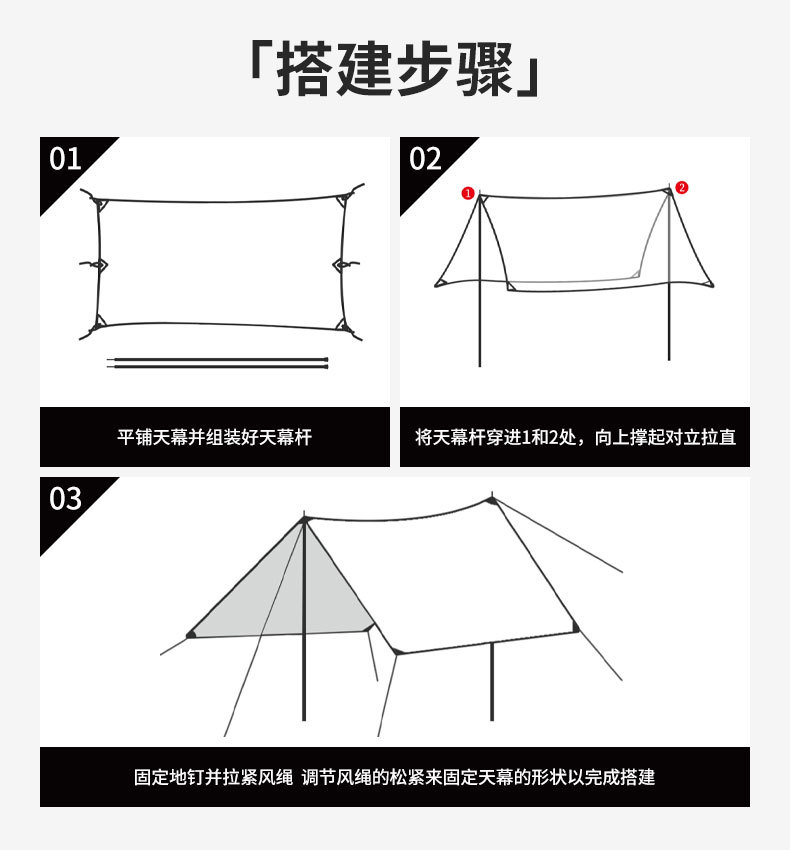 「搭建步骤」

01

平铺天幕并组装好天幕杆

02

1

2

将天幕杆穿进1和2处，向上撑起对立拉直

03

固定地钉并拉紧风绳 调节风绳的松紧来固定天幕的形状以完成搭建