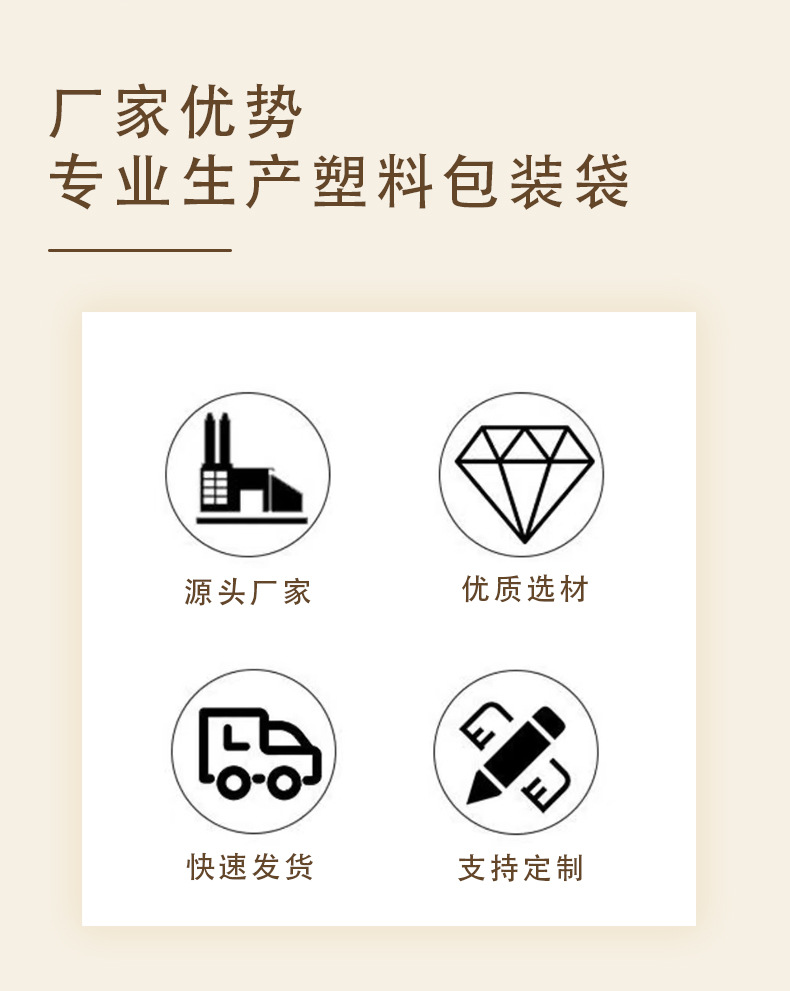 厂家优势
专业生产塑料包装袋

源头厂家

优质选材

快速发货

支持定制