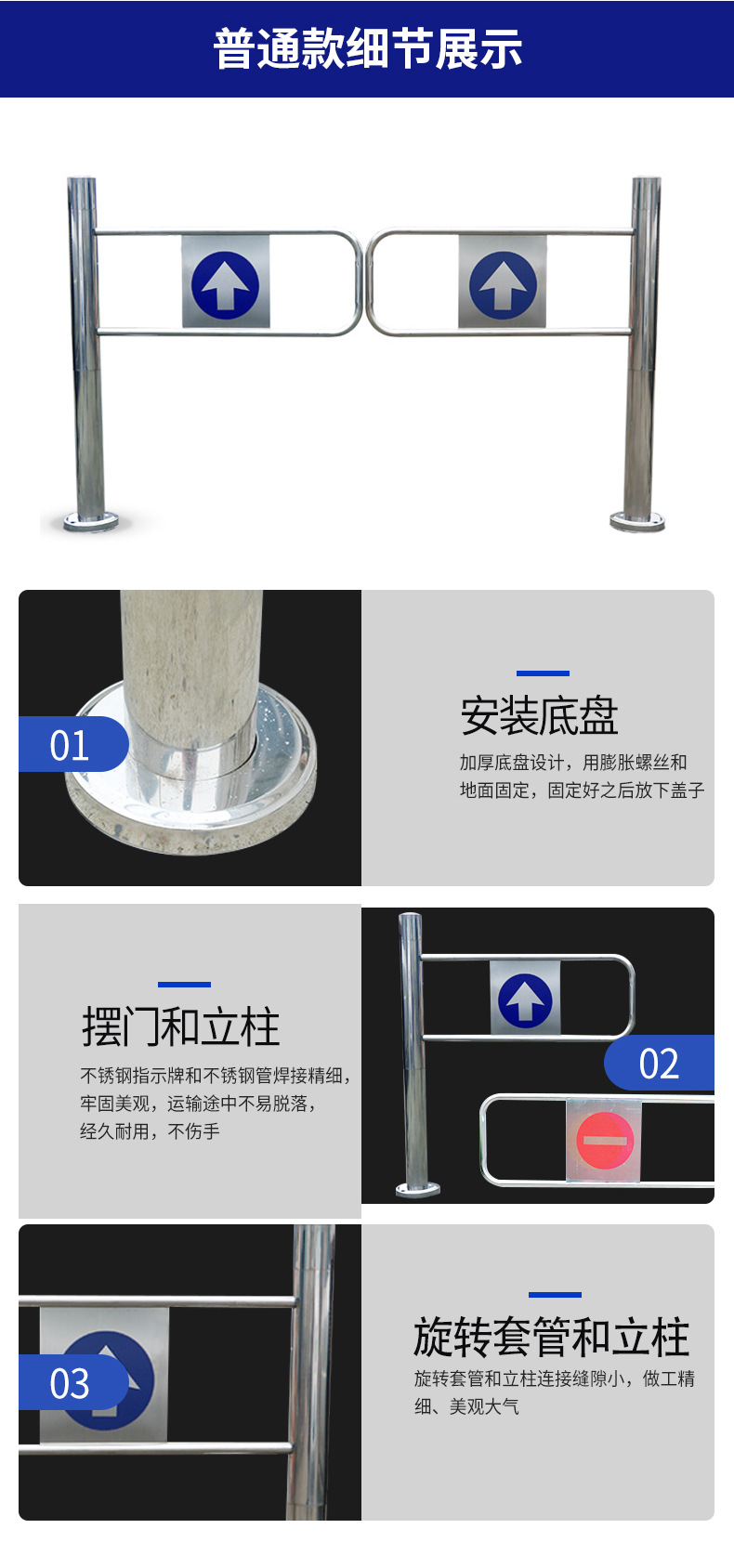 普通款细节展示

01

安装底盘

加厚底盘设计，用膨胀螺丝和地面固定，固定好之后放下盖子

摆门和立柱

不锈钢指示牌和不锈钢管焊接精细，牢固美观，运输途中不易脱落，经久耐用，不伤手

02

03

旋转套管和立柱

旋转套管和立柱连接缝隙小，做工精细、美观大气