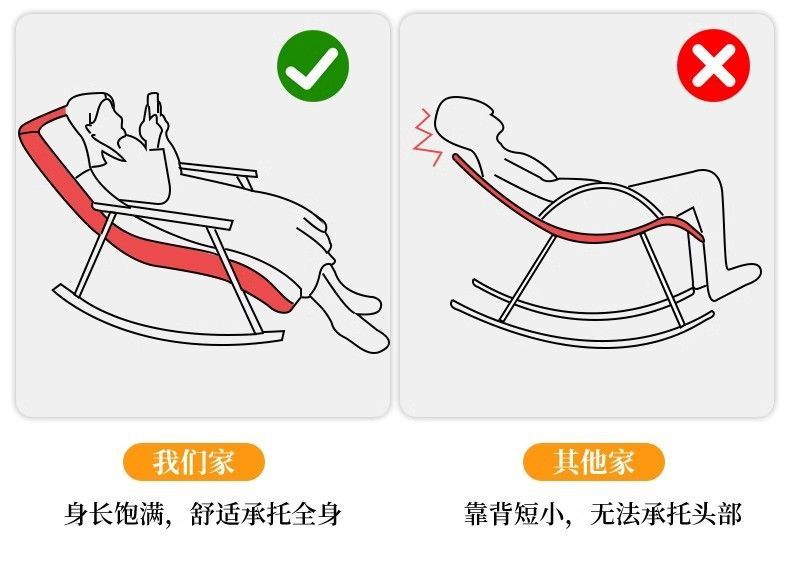 我们家

身长饱满，舒适承托全身

其他家

靠背短小，无法承托头部