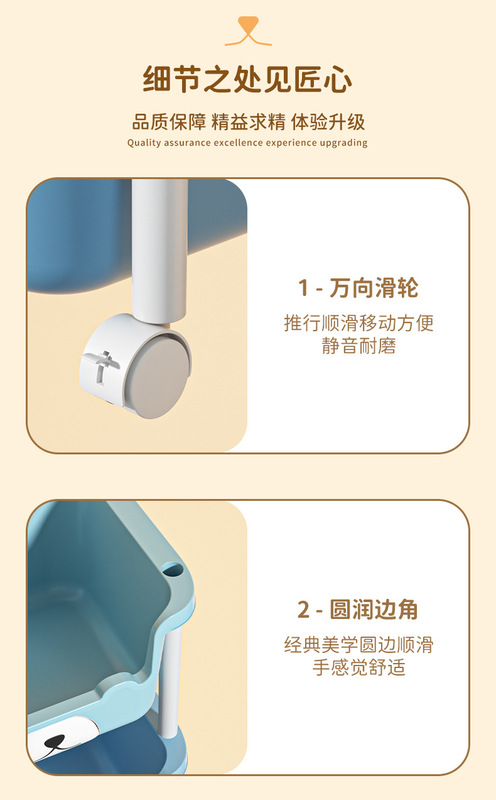 细节之处见匠心

品质保障 精益求精 体验升级

Quality assurance excellence experience upgrading

1 - 万向滑轮

推行顺滑移动方便
静音耐磨

2 - 圆润边角

经典美学圆边顺滑
手感觉舒适