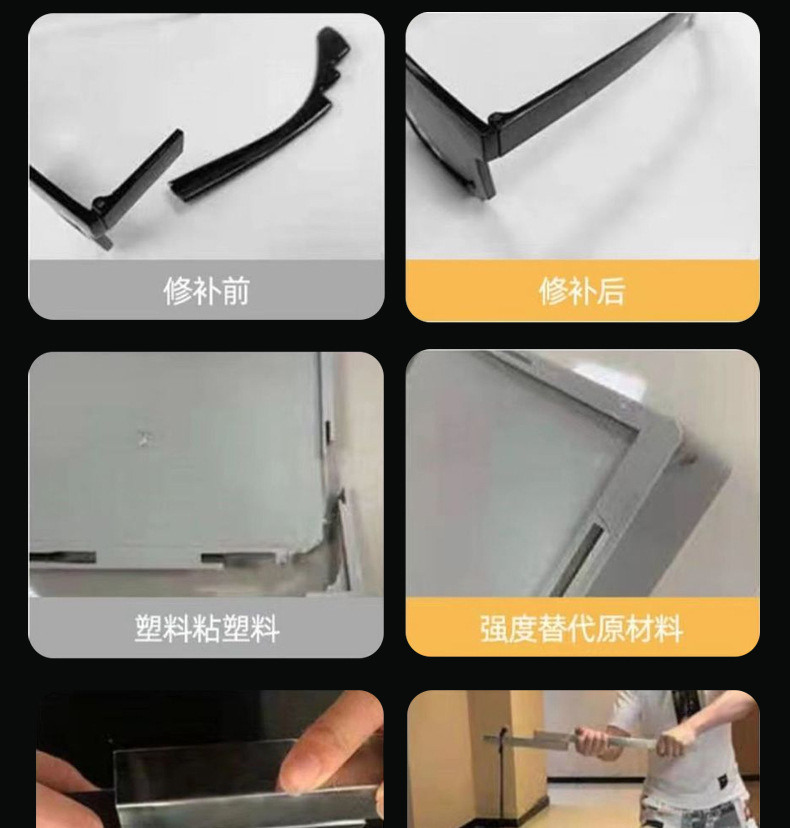 修补前

修补后

塑料粘塑料

强度替代原材料