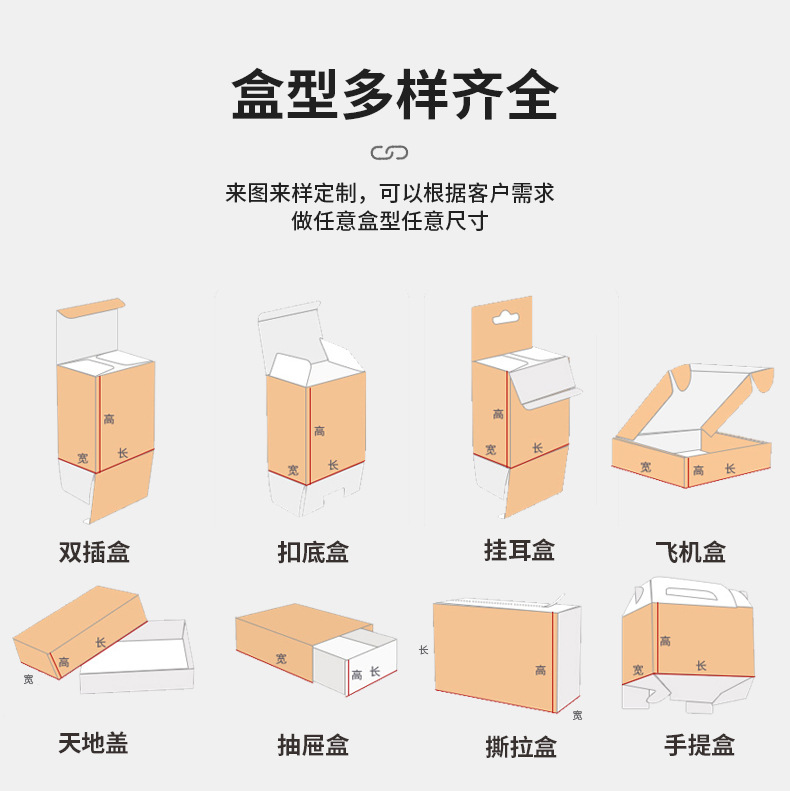 盒型多样齐全

来图来样定制，可以根据客户需求
做任意盒型任意尺寸

高
宽
长
双插盒

高
宽
长
扣底盒

高
宽
长
挂耳盒

宽
高
长
飞机盒

长
高
宽
天地盖

宽
高
长
抽屉盒

长
高
宽
撕拉盒

高
宽
长
手提盒