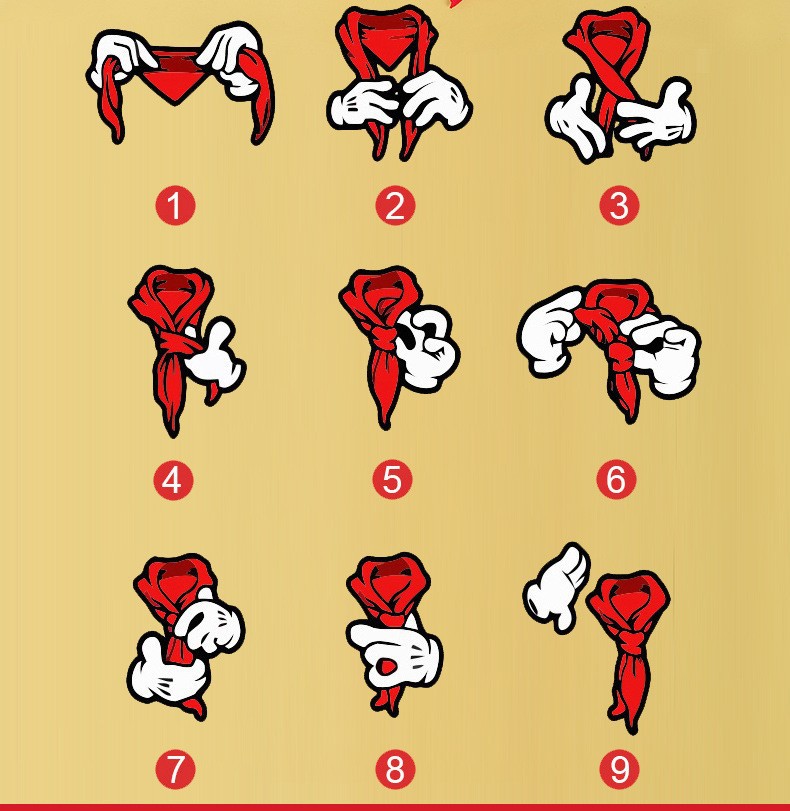 1
2
3
4
5
6
7
8
9