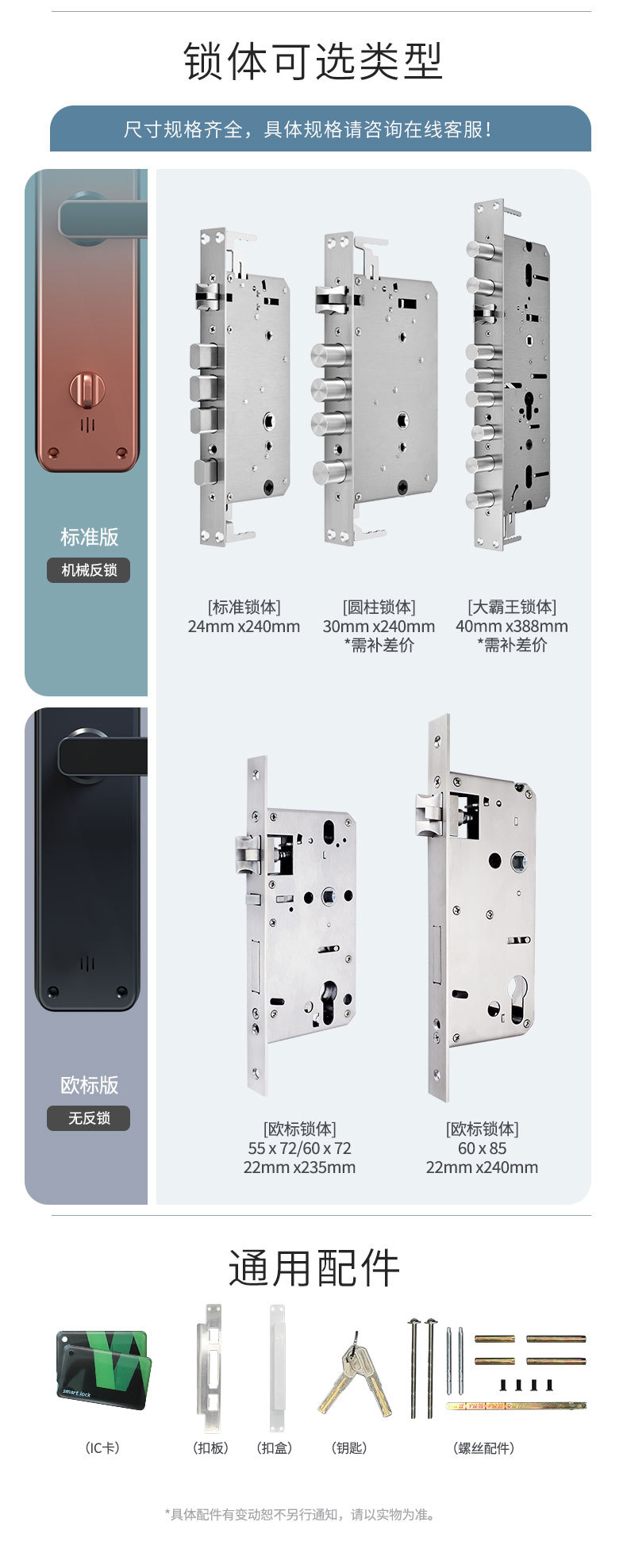 锁体可选类型

尺寸规格齐全，具体规格请咨询在线客服！

标准版
机械反锁

[标准锁体]
24mm x240mm

[圆柱锁体]
30mm x240mm
*需补差价

[大霸王锁体]
40mm x388mm
*需补差价

欧标版
无反锁

[欧标锁体]
55 x 72/60 x 72
22mm x235mm

[欧标锁体]
60 x 85
22mm x240mm

通用配件

smart lock

（IC卡）

（扣板）

（扣盒）

（钥匙）

（螺丝配件）

*具体配件有变动恕不另行通知，请以实物为准。