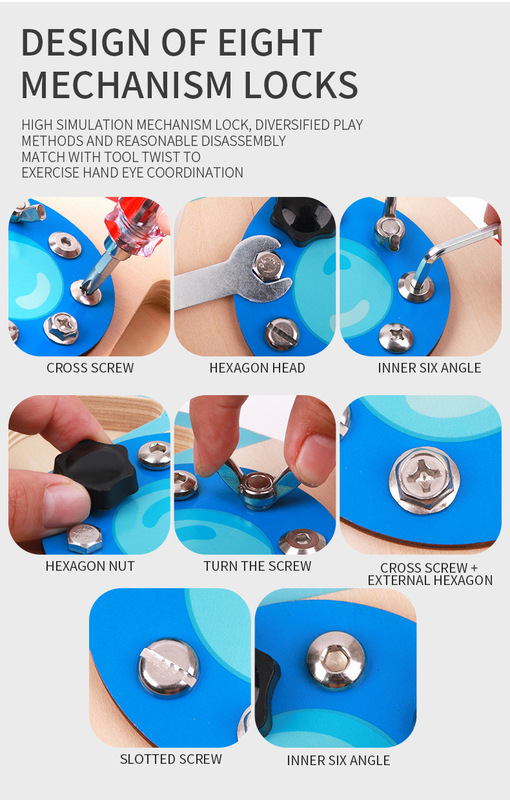 DESIGN OF EIGHT MECHANISM LOCKS

HIGH SIMULATION MECHANISM LOCK, DIVERSIFIED PLAY METHODS AND REASONABLE DISASSEMBLY MATCH WITH TOOL TWIST TO EXERCISE HAND EYE COORDINATION

CROSS SCREW

HEXAGON HEAD

INNER SIX ANGLE

HEXAGON NUT

TURN THE SCREW

CROSS SCREW + EXTERNAL HEXAGON

SLOTTED SCREW

INNER SIX ANGLE