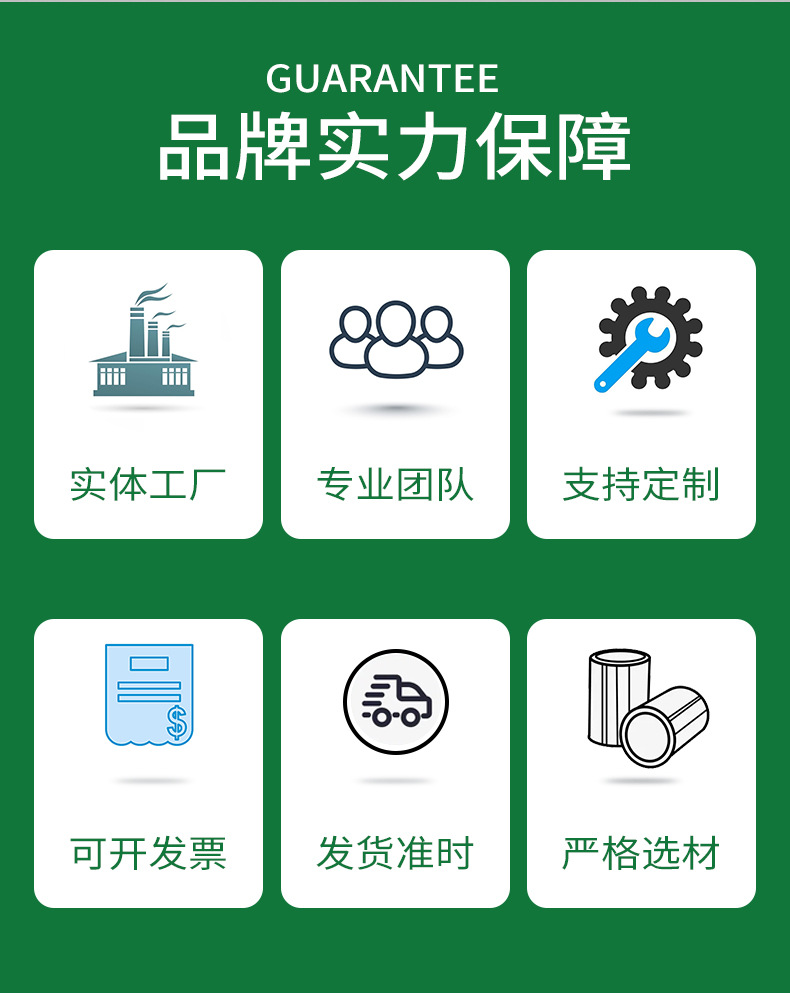 GUARANTEE
品牌实力保障

实体工厂

专业团队

支持定制

可开发票

发货准时

严格选材