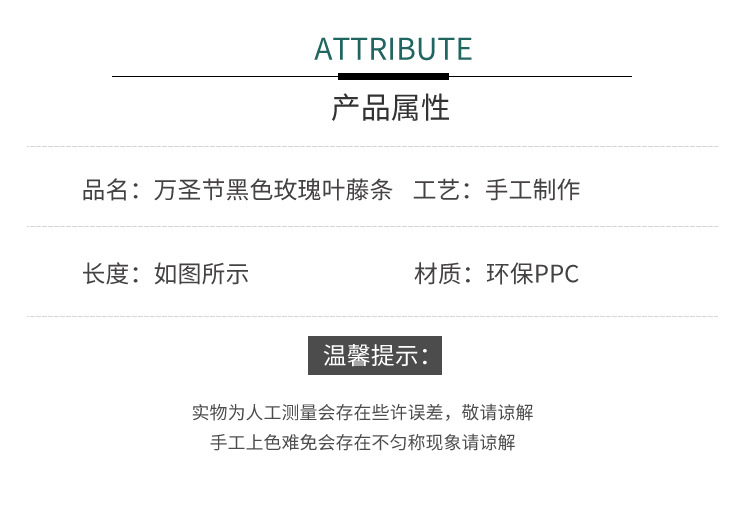 ATTRIBUTE

产品属性

品名：万圣节黑色玫瑰叶藤条

工艺：手工制作

长度：如图所示

材质：环保PPC

温馨提示：

实物为人工测量会存在些许误差，敬请谅解
手工上色难免会存在不匀称现象请谅解