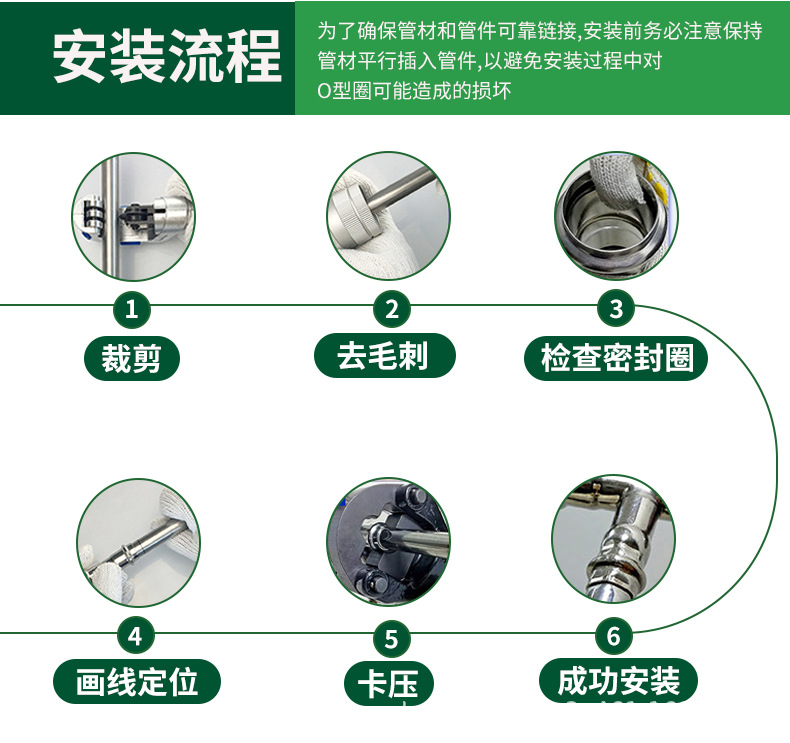 安装流程

为了确保管材和管件可靠链接,安装前务必注意保持管材平行插入管件,以避免安装过程中对O型圈可能造成的损坏

1
裁剪

2
去毛刺

3
检查密封圈

4
画线定位

5
卡压

6
成功安装