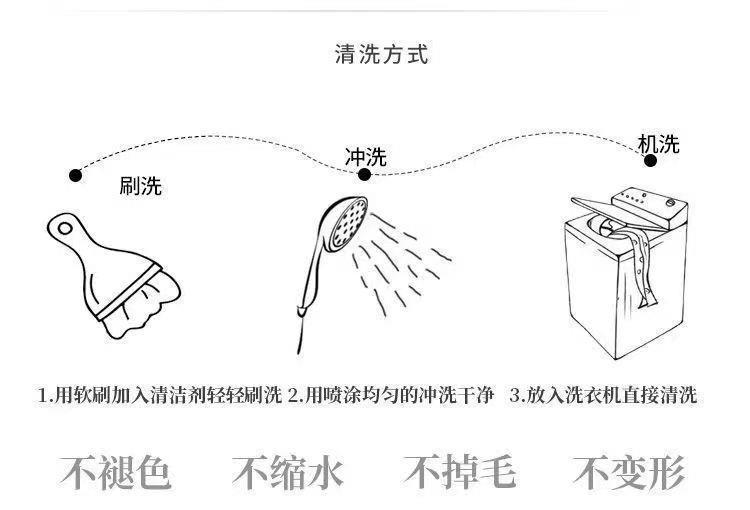 清洗方式

刷洗

冲洗

机洗

1.用软刷加入清洁剂轻轻刷洗 2.用喷涂均匀的冲洗干净 3.放入洗衣机直接清洗

不褪色 不缩水 不掉毛 不变形