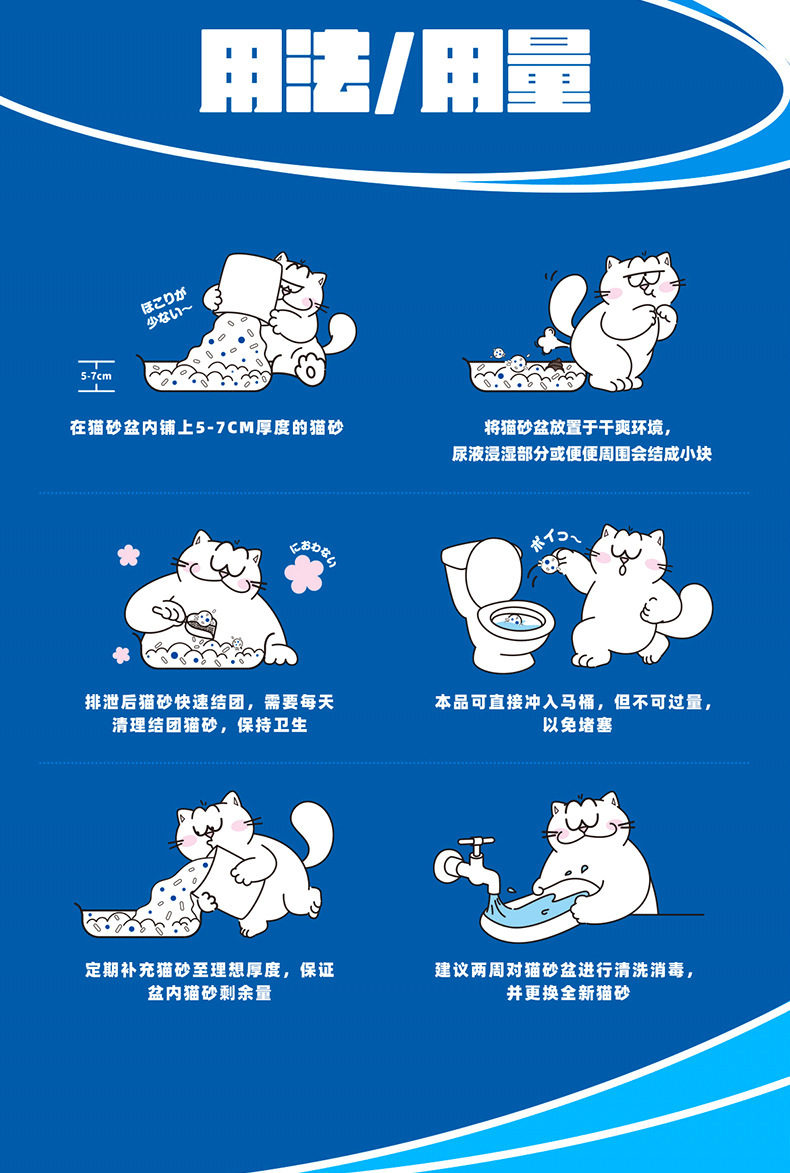 用法/用量

ほこりが少ない～

5-7cm

在猫砂盆内铺上5-7CM厚度的猫砂

将猫砂盆放置于干爽环境，尿液浸湿部分或便便周围会结成小块

におわない

排泄后猫砂快速结团，需要每天清理结团猫砂，保持卫生

ポイっ～

本品可直接冲入马桶，但不可过量，以免堵塞

定期补充猫砂至理想厚度，保证盆内猫砂剩余量

建议两周对猫砂盆进行清洗消毒，并更换全新猫砂