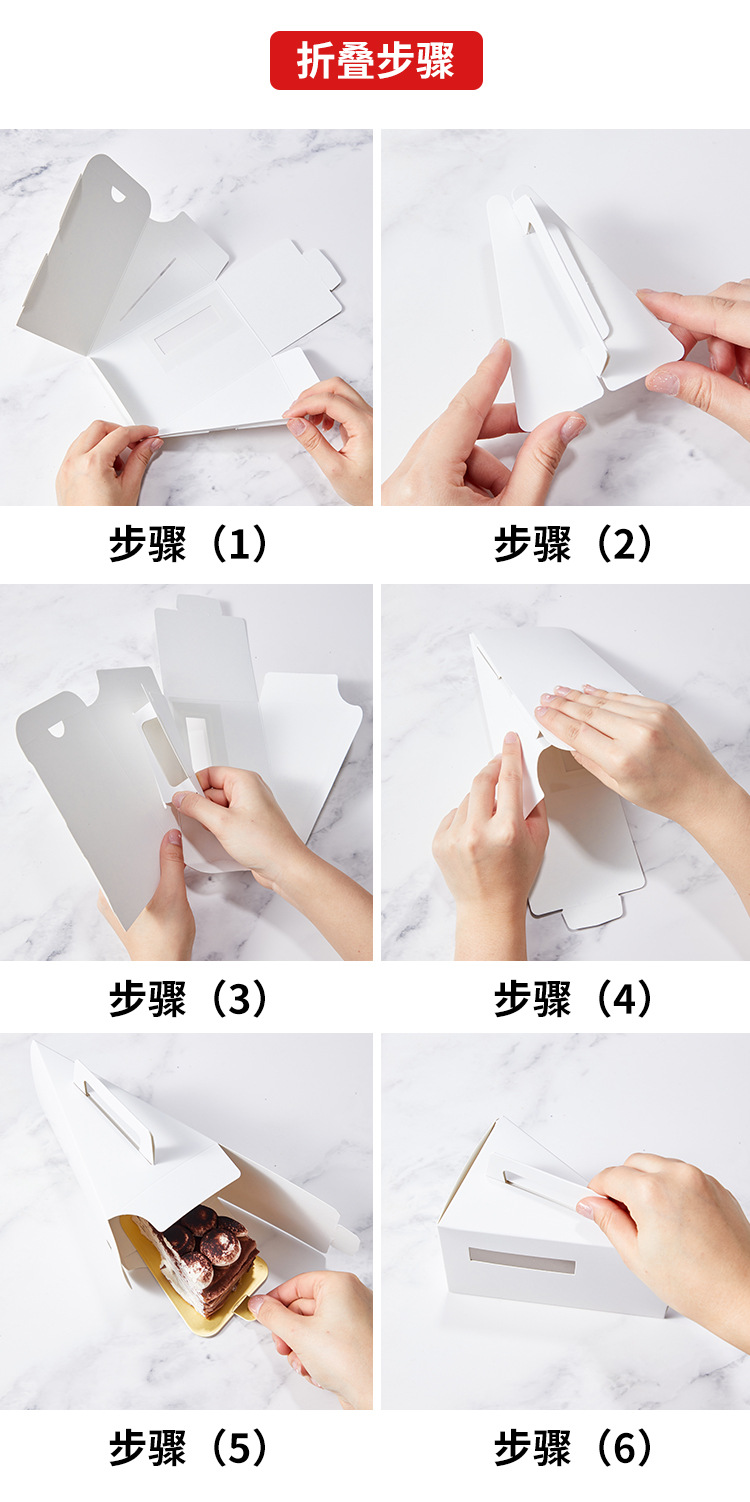 折叠步骤

步骤（1）

步骤（2）

步骤（3）

步骤（4）

步骤（5）

步骤（6）