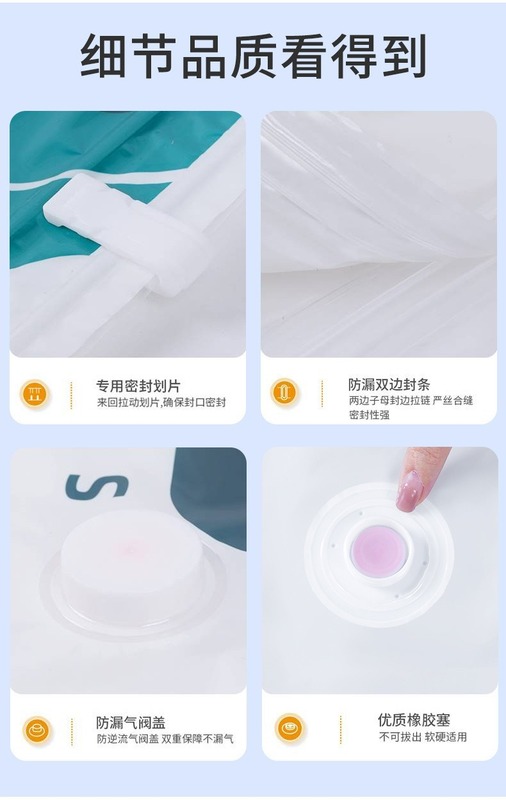 细节品质看得到

专用密封划片
来回拉动划片，确保封口密封

防漏双边封条
两边子母封边拉链 严丝合缝
密封性强

S

防漏气阀盖
防逆流气阀盖 双重保障不漏气

优质橡胶塞
不可拔出 软硬适用