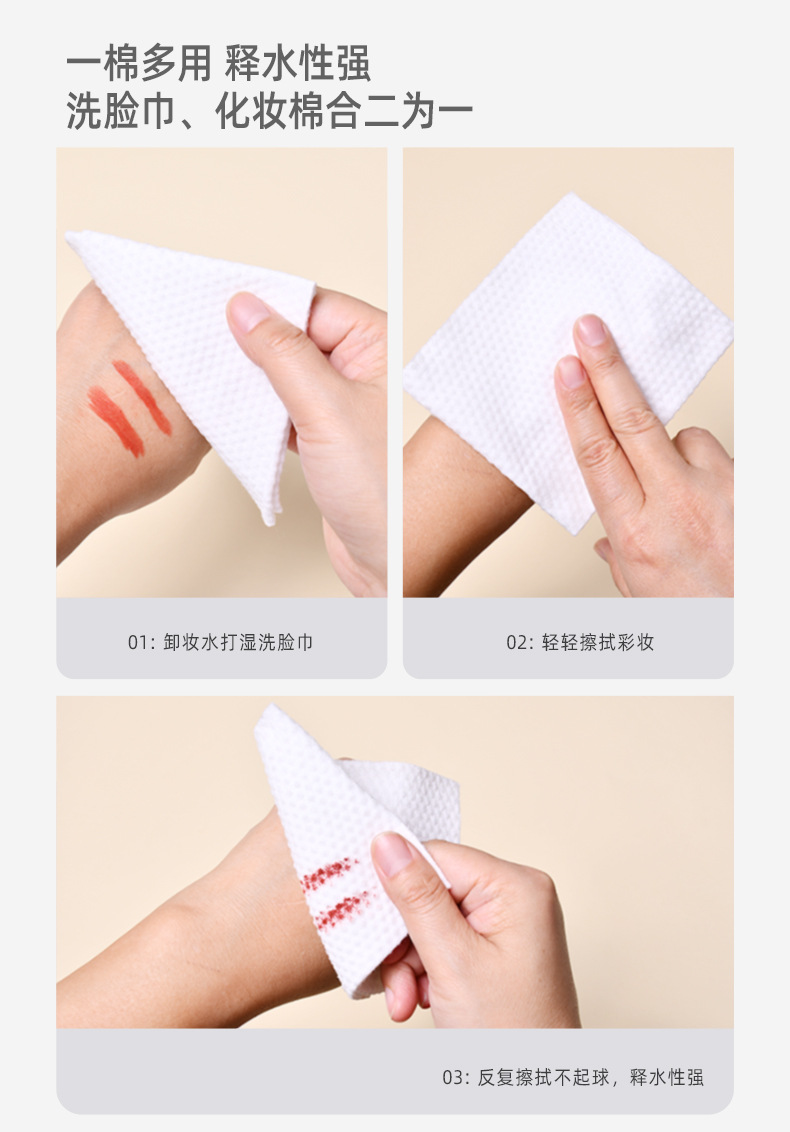 一棉多用 释水性强
洗脸巾、化妆棉合二为一

01: 卸妆水打湿洗脸巾

02: 轻轻擦拭彩妆

03: 反复擦拭不起球，释水性强