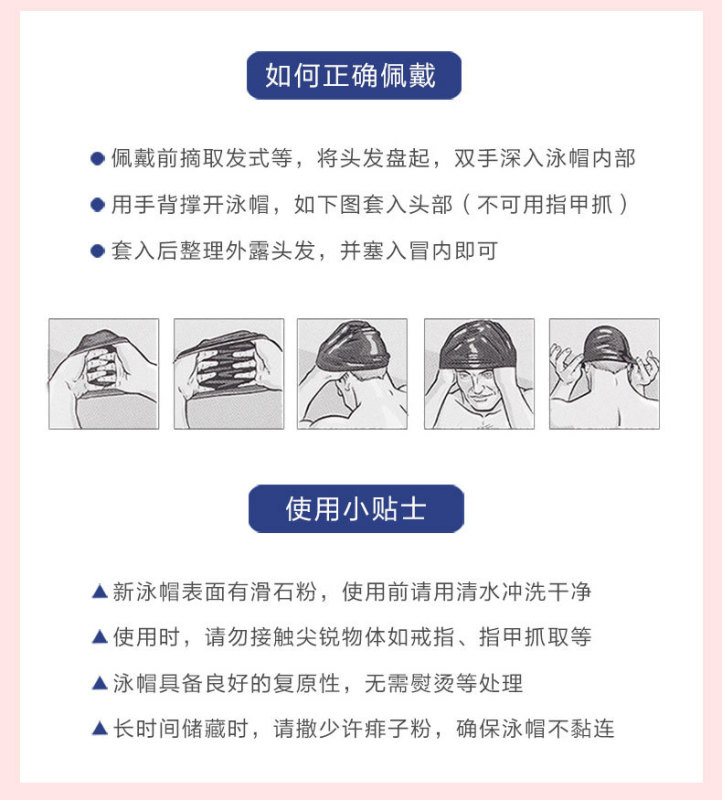 如何正确佩戴

● 佩戴前摘取发式等，将头发盘起，双手深入泳帽内部

● 用手背撑开泳帽，如下图套入头部（不可用指甲抓）

● 套入后整理外露头发，并塞入冒内即可

使用小贴士

▲ 新泳帽表面有滑石粉，使用前请用清水冲洗干净

▲ 使用时，请勿接触尖锐物体如戒指、指甲抓取等

▲ 泳帽具备良好的复原性，无需熨烫等处理

▲ 长时间储藏时，请撒少许痱子粉，确保泳帽不黏连