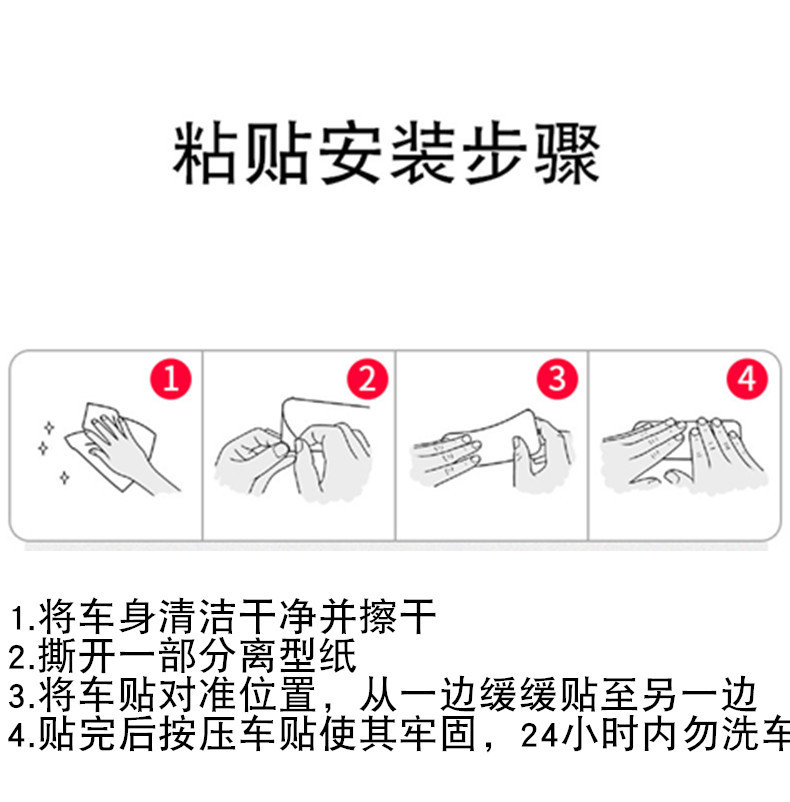 粘贴安装步骤

1

2

3

4

1.将车身清洁干净并擦干
2.撕开一部分离型纸
3.将车贴对准位置，从一边缓缓贴至另一边
4.贴完后按压车贴使其牢固，24小时内勿洗车