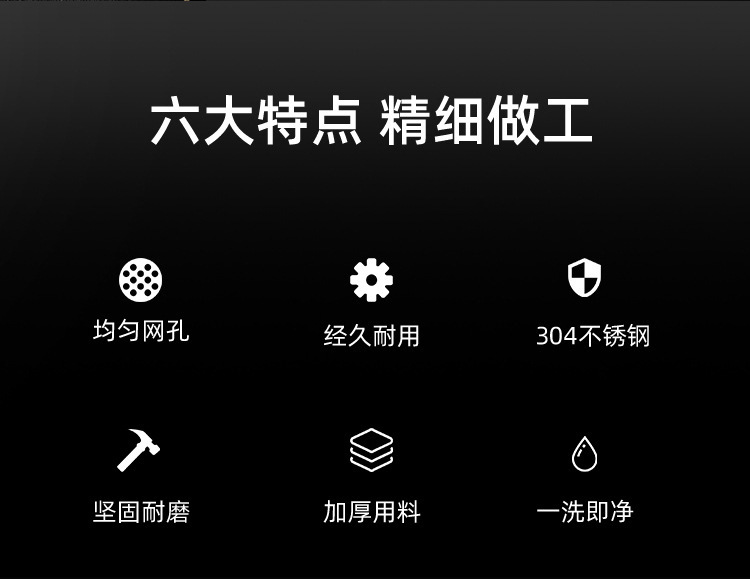 六大特点 精细做工

均匀网孔

经久耐用

304不锈钢

坚固耐磨

加厚用料

一洗即净