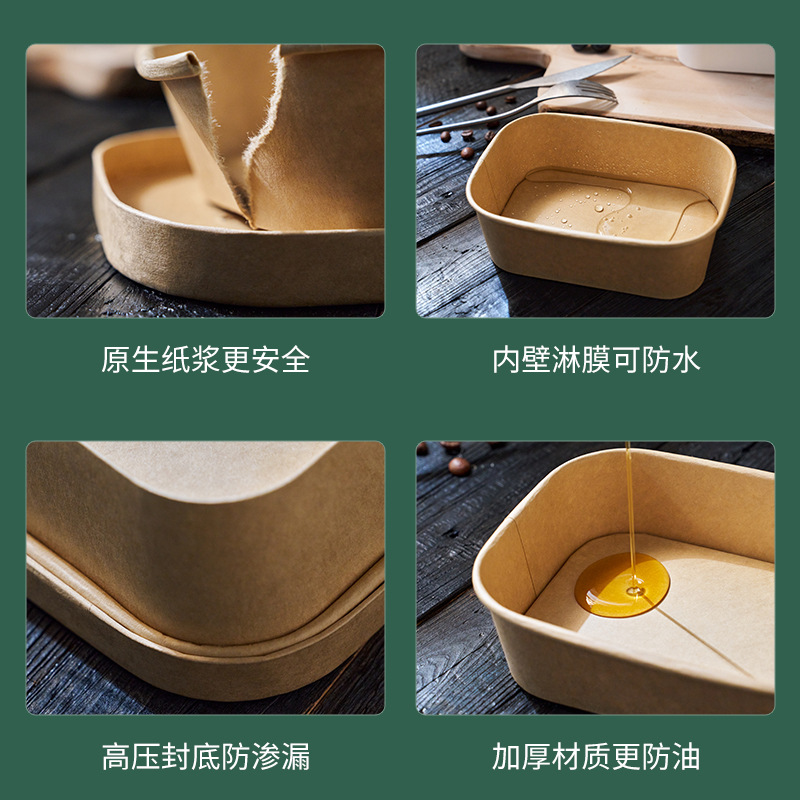 原生纸浆更安全

内壁淋膜可防水

高压封底防渗漏

加厚材质更防油