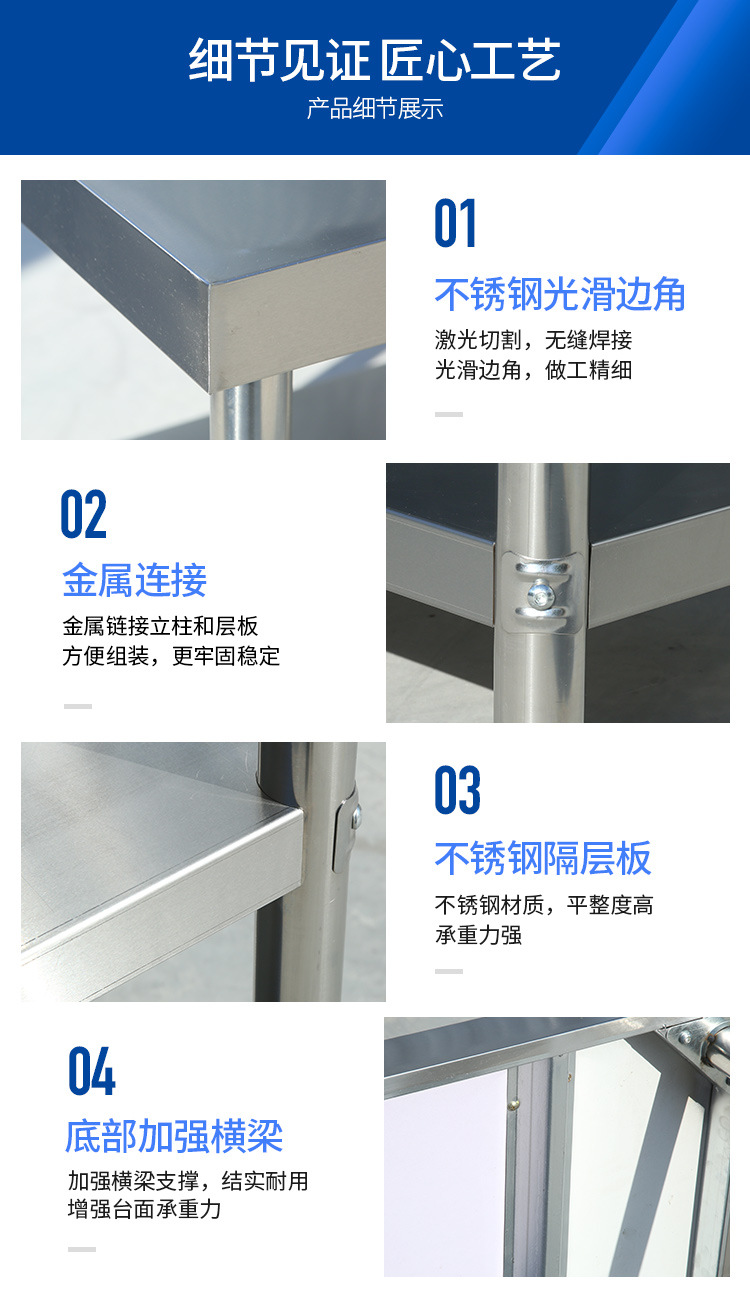 细节见证 匠心工艺
产品细节展示

01
不锈钢光滑边角
激光切割，无缝焊接
光滑边角，做工精细

02
金属连接
金属链接立柱和层板
方便组装，更牢固稳定

03
不锈钢隔层板
不锈钢材质，平整度高
承重力强

04
底部加强横梁
加强横梁支撑，结实耐用
增强台面承重力