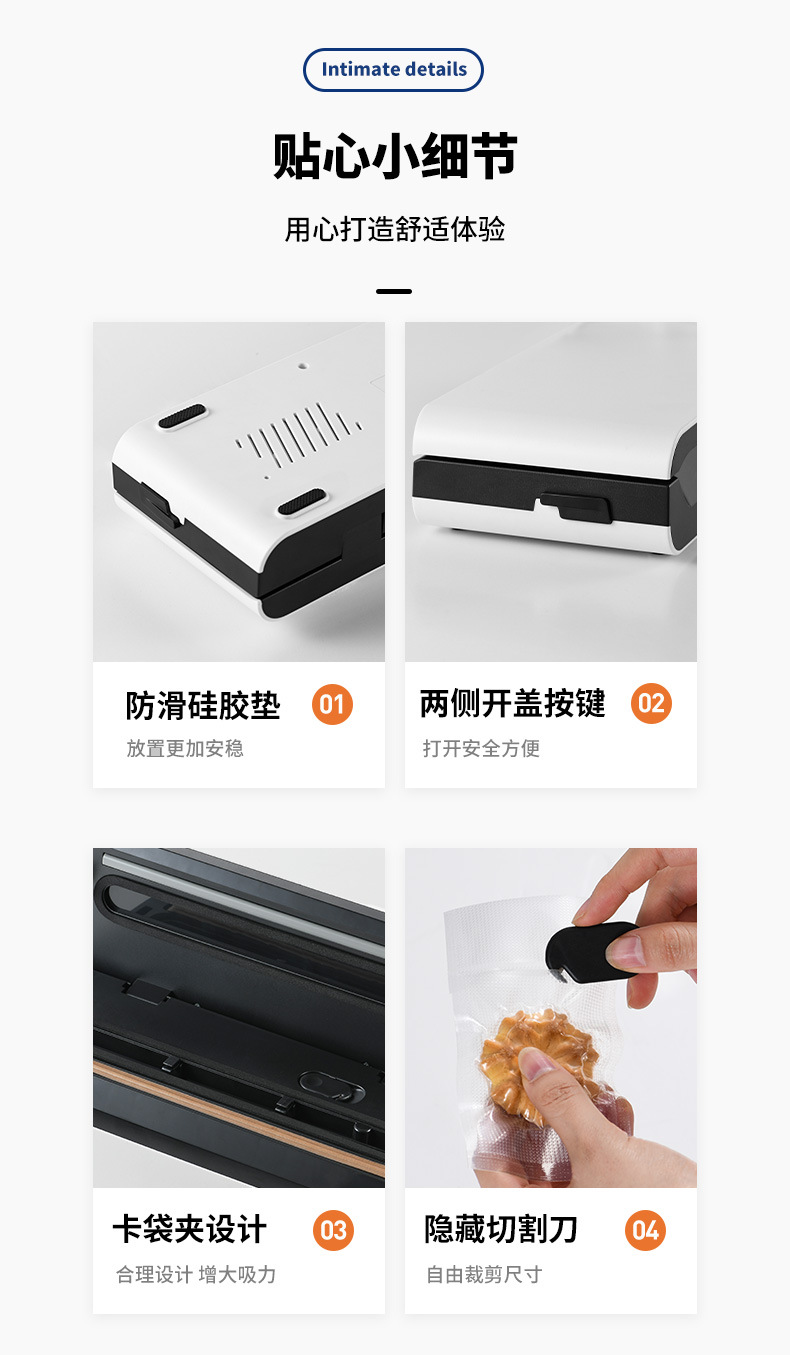 Intimate details

贴心小细节

用心打造舒适体验

防滑硅胶垫 01
放置更加安稳

两侧开盖按键 02
打开安全方便

卡袋夹设计 03
合理设计 增大吸力

隐藏切割刀 04
自由裁剪尺寸