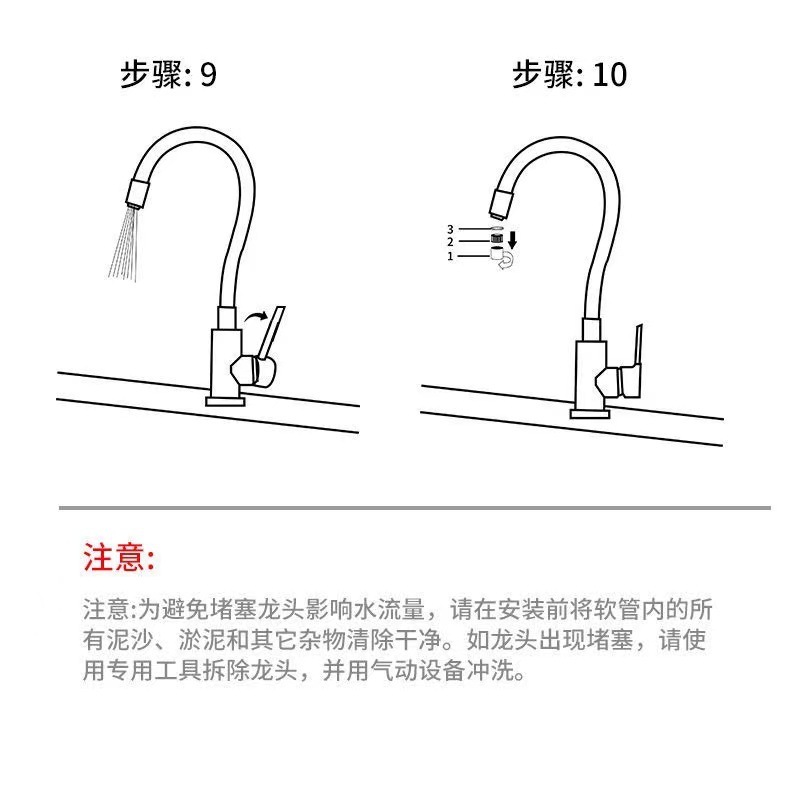 步骤: 9

步骤: 10

3
2
1

注意:

注意:为避免堵塞龙头影响水流量，请在安装前将软管内的所有泥沙、淤泥和其它杂物清除干净。如龙头出现堵塞，请使用专用工具拆除龙头，并用气动设备冲洗。