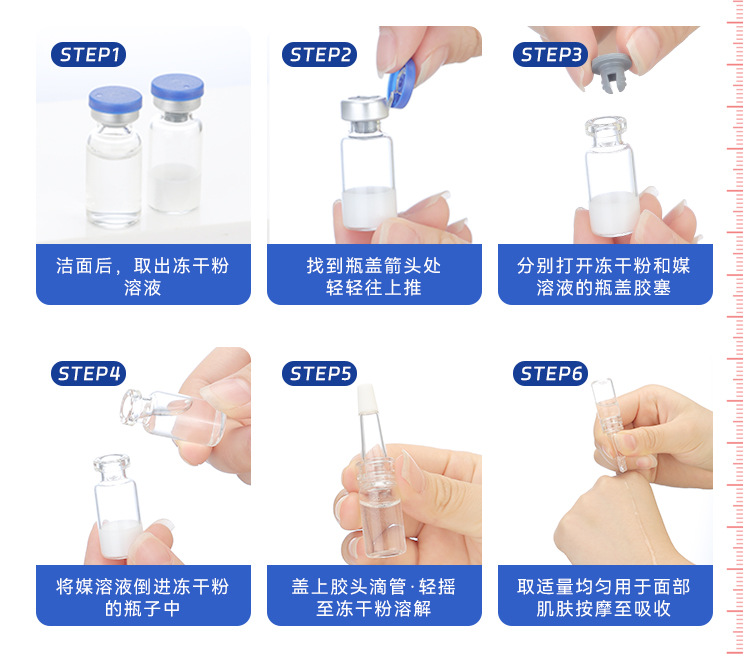 STEP1

洁面后，取出冻干粉溶液

STEP2

找到瓶盖箭头处轻轻往上推

STEP3

分别打开冻干粉和媒溶液的瓶盖胶塞

STEP4

将媒溶液倒进冻干粉的瓶子中

STEP5

盖上胶头滴管·轻摇至冻干粉溶解

STEP6

取适量均匀用于面部肌肤按摩至吸收