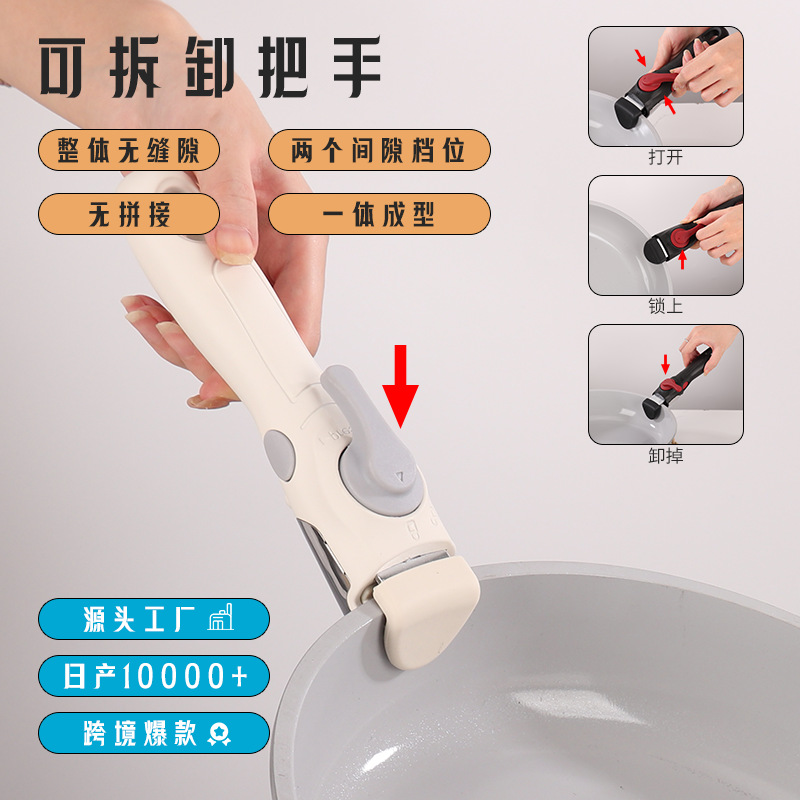 可拆卸把手

整体无缝隙

两个间隙档位

无拼接

一体成型

打开

锁上

卸掉

源头工厂

日产10000+

跨境爆款