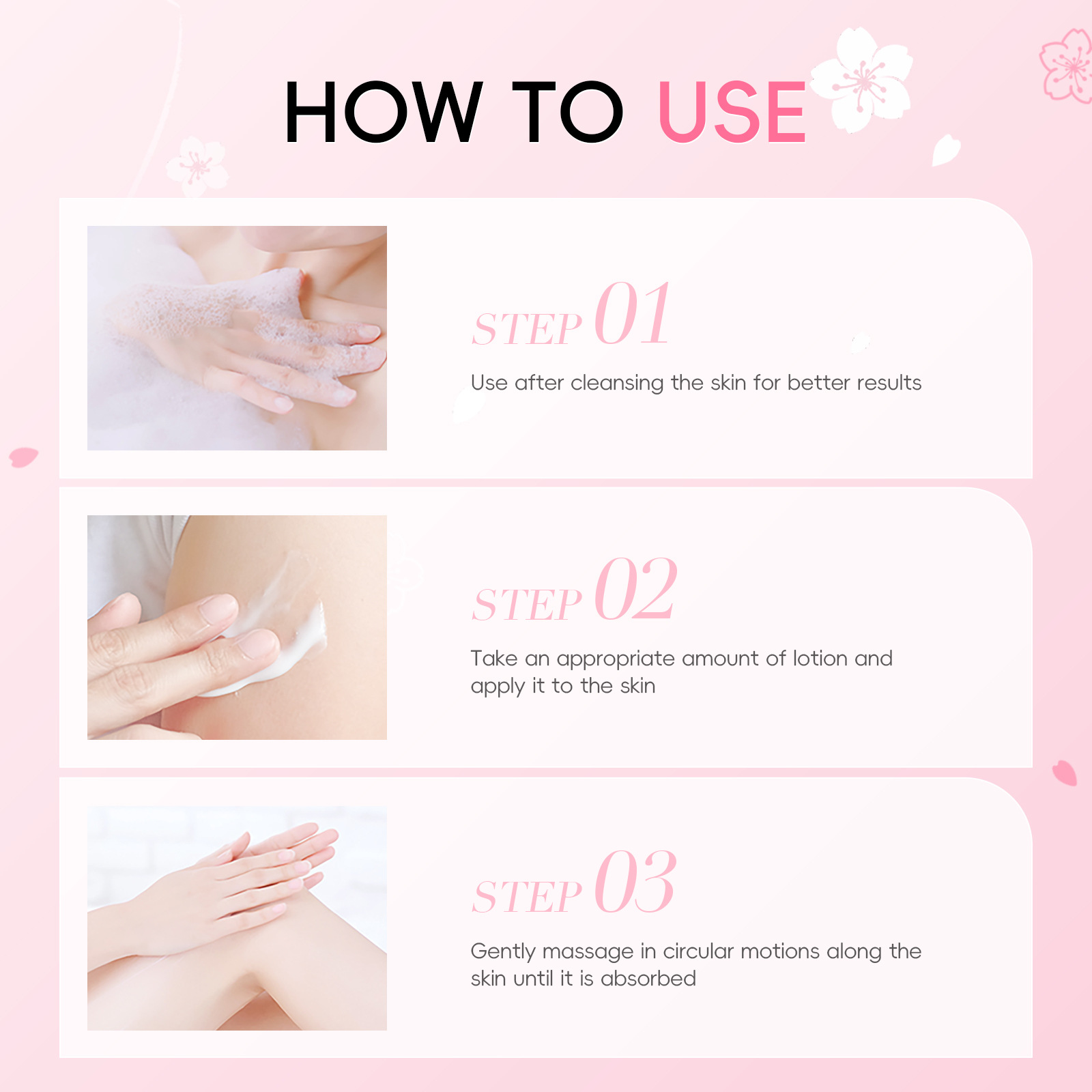 HOW TO USE

STEP 01

Use after cleansing the skin for better results

STEP 02

Take an appropriate amount of lotion and apply it to the skin

STEP 03

Gently massage in circular motions along the skin until it is absorbed