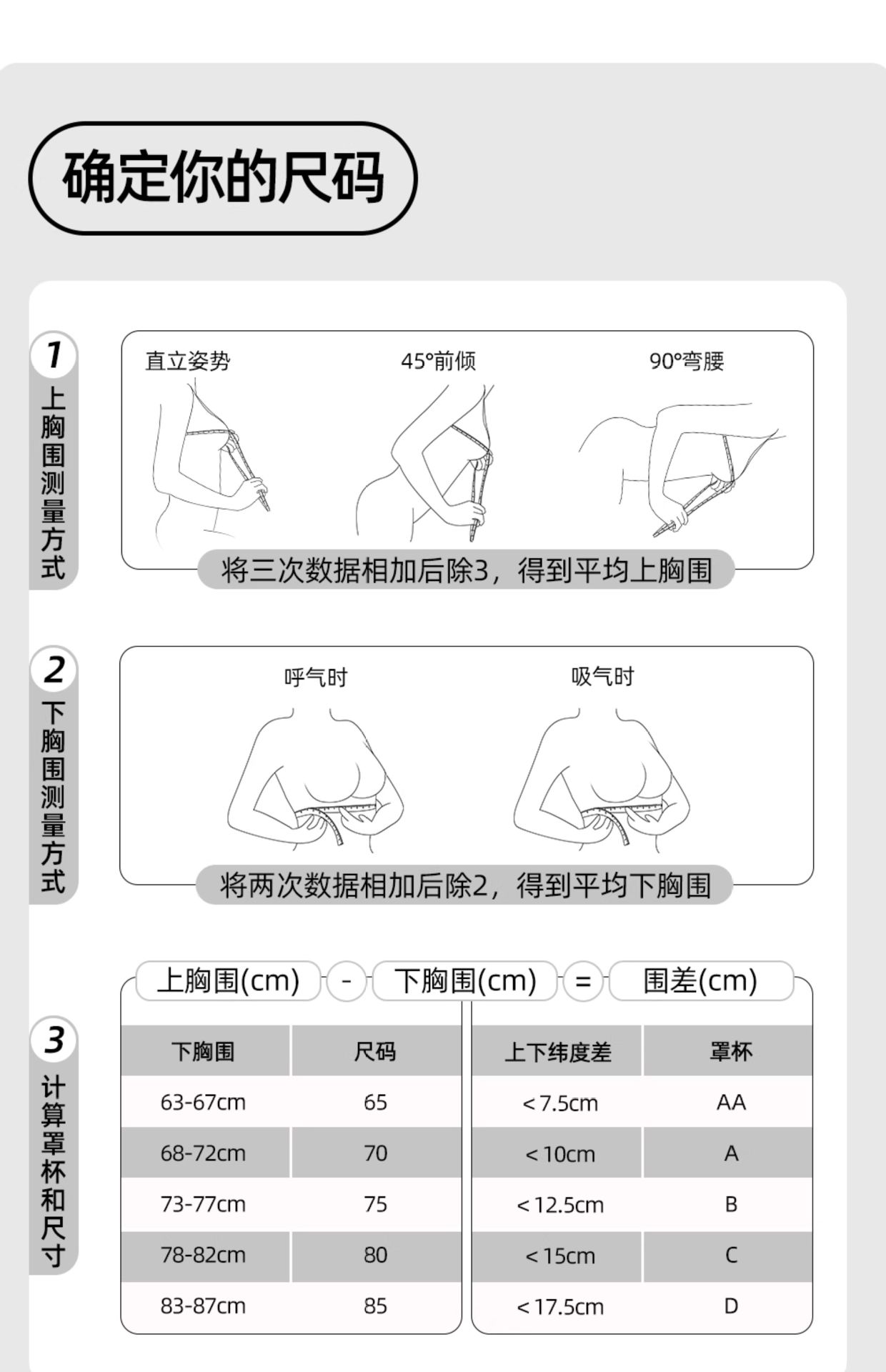 确定你的尺码

1
上胸围测量方式

直立姿势

45°前倾

90°弯腰

将三次数据相加后除3，得到平均上胸围

2
下胸围测量方式

呼气时

吸气时

将两次数据相加后除2，得到平均下胸围

3
计算罩杯和尺寸

上胸围(cm) - 下胸围(cm) = 围差(cm)

| 下胸围 | 尺码 |
|---|---|
| 63-67cm | 65 |
| 68-72cm | 70 |
| 73-77cm | 75 |
| 78-82cm | 80 |
| 83-87cm | 85 |

| 上下纬度差 | 罩杯 |
|---|---|
| < 7.5cm | AA |
| < 10cm | A |
| < 12.5cm | B |
| < 15cm | C |
| < 17.5cm | D |