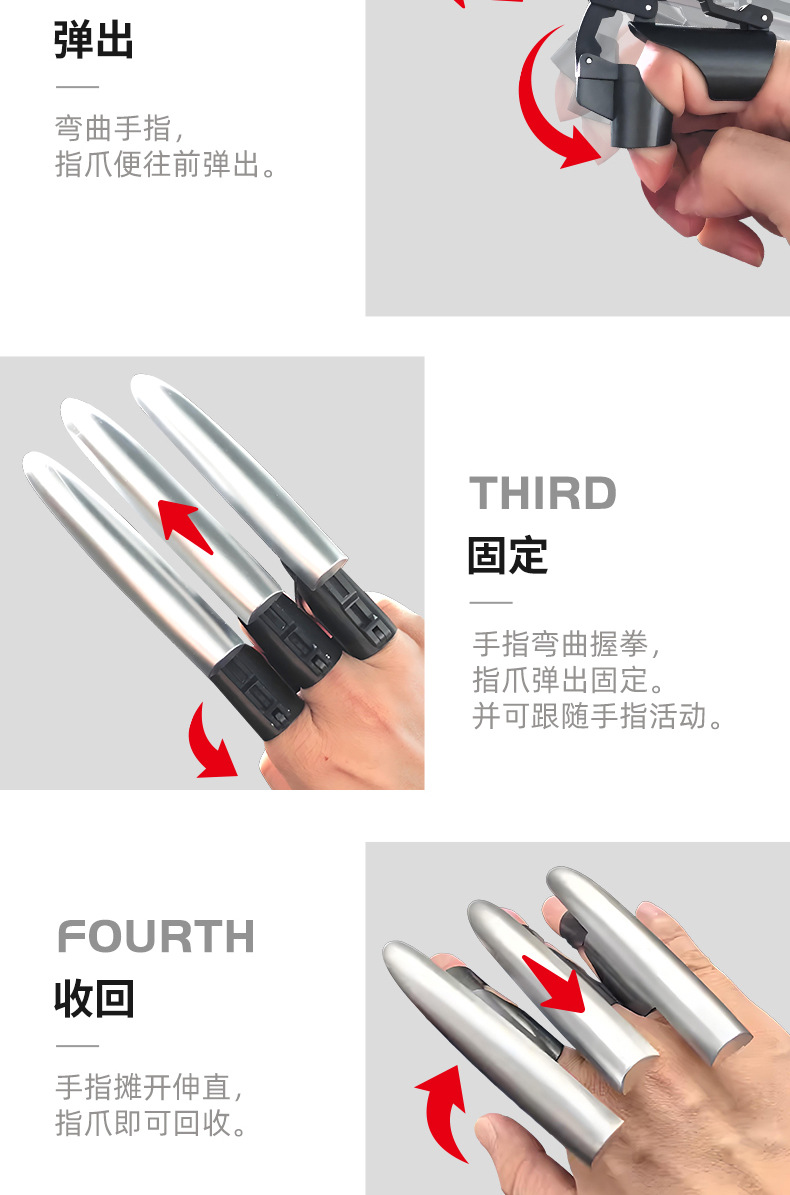 弹出

弯曲手指，
指爪便往前弹出。

THIRD
固定

手指弯曲握拳，
指爪弹出固定。
并可跟随手指活动。

FOURTH
收回

手指摊开伸直，
指爪即可回收。