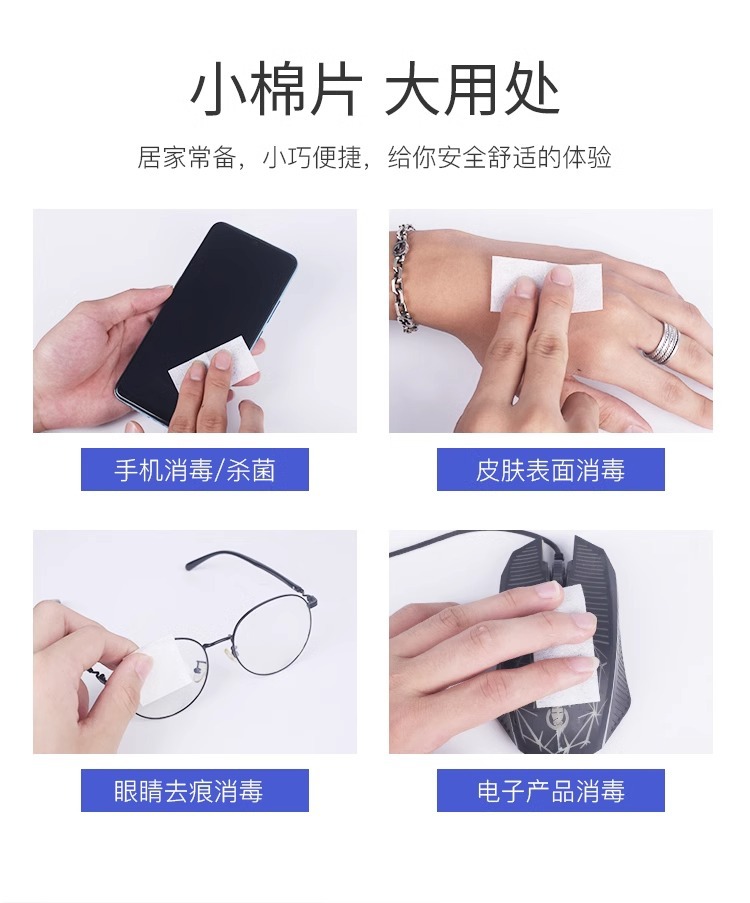 小棉片 大用处

居家常备，小巧便捷，给你安全舒适的体验

手机消毒/杀菌

皮肤表面消毒

眼睛去痕消毒

电子产品消毒