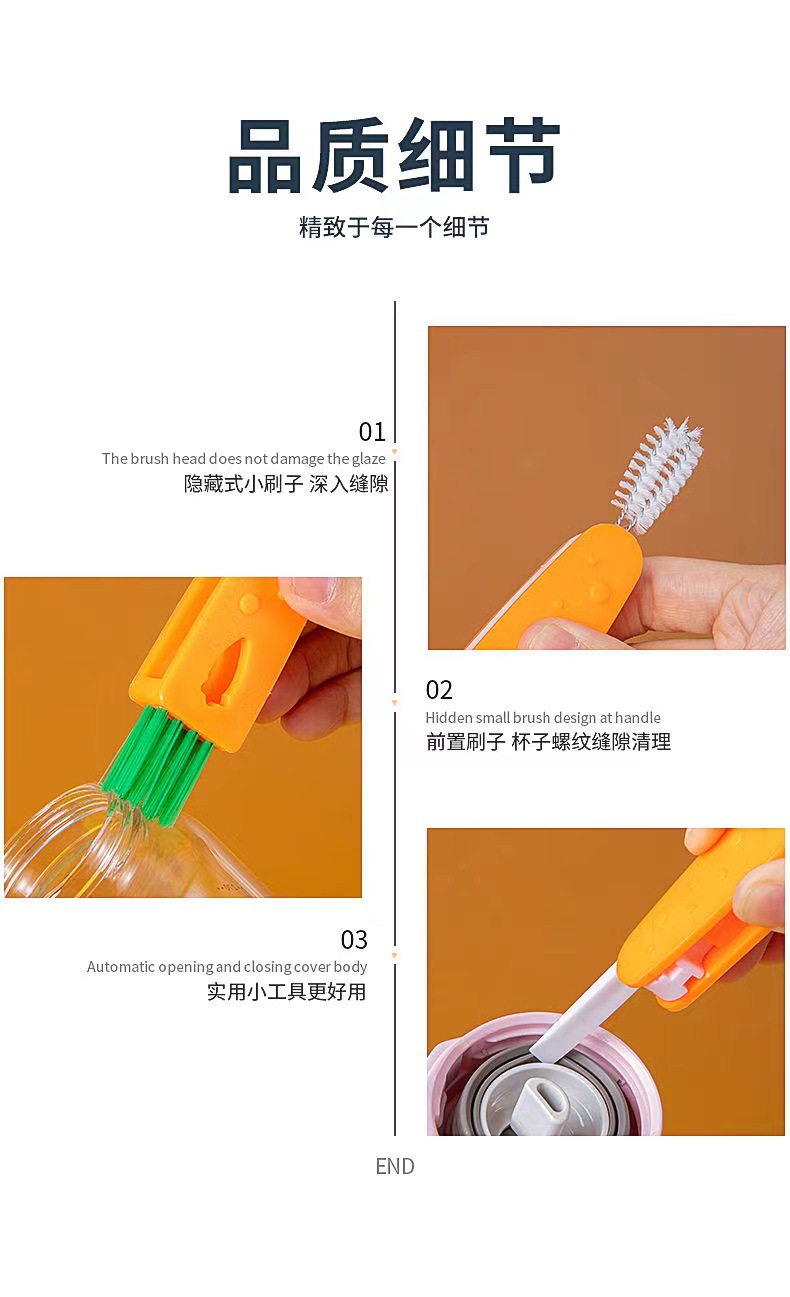 品质细节
精致于每一个细节

01
The brush head does not damage the glaze
隐藏式小刷子 深入缝隙

02
Hidden small brush design at handle
前置刷子 杯子螺纹缝隙清理

03
Automatic opening and closing cover body
实用小工具更好用

END