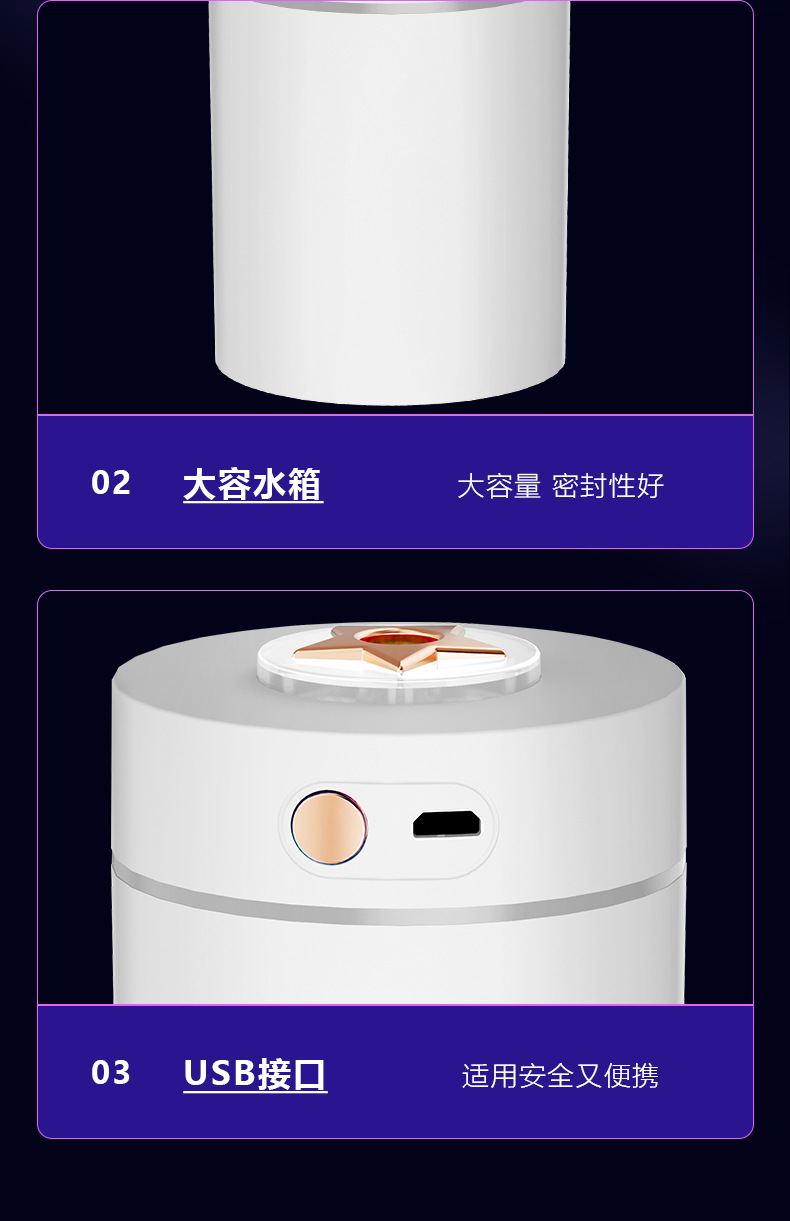 02 大容水箱 大容量 密封性好

03 USB接口 适用安全又便携