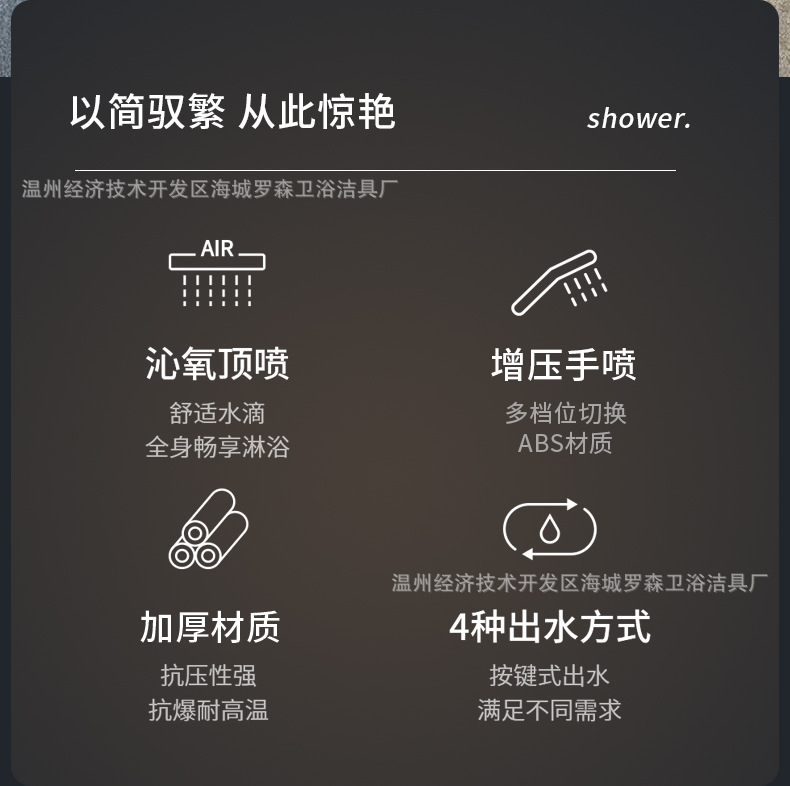 以简驭繁 从此惊艳

shower.

AIR

沁氧顶喷

舒适水滴
全身畅享淋浴

增压手喷

多档位切换
ABS材质

加厚材质

抗压性强
抗爆耐高温

4种出水方式

按键式出水
满足不同需求

温州经济技术开发区海城罗森卫浴洁具厂