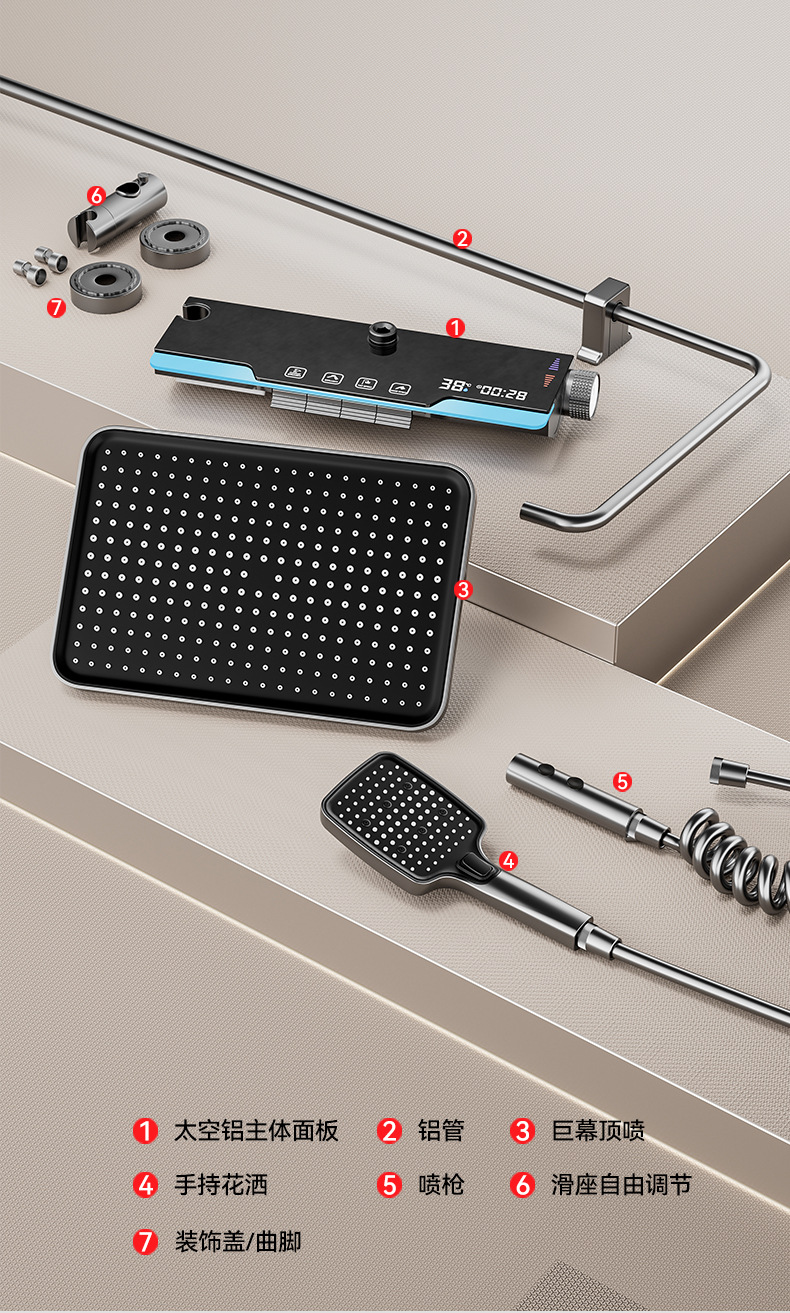 6
2
7
1
38° 00:28
3
5
4

1 太空铝主体面板
2 铝管
3 巨幕顶喷
4 手持花洒
5 喷枪
6 滑座自由调节
7 装饰盖/曲脚