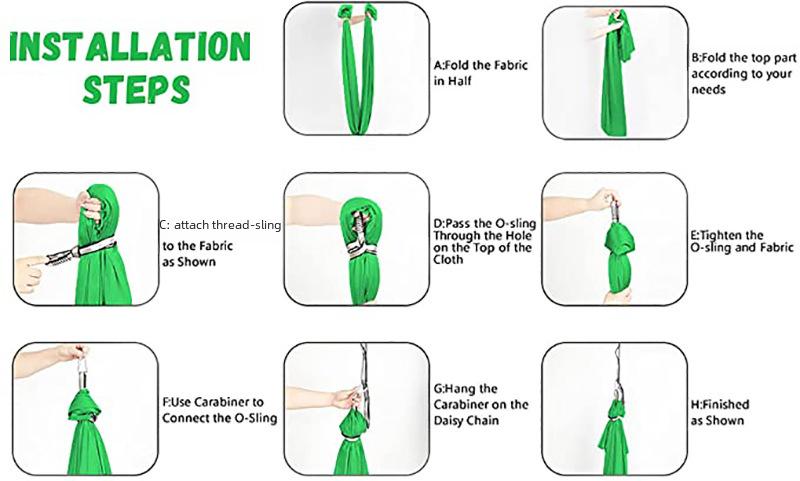 INSTALLATION STEPS

A:Fold the Fabric in Half

B:Fold the top part according to your needs

C: attach thread-sling to the Fabric as Shown

D:Pass the O-sling Through the Hole on the Top of the Cloth

E:Tighten the O-sling and Fabric

F:Use Carabiner to Connect the O-Sling

G:Hang the Carabiner on the Daisy Chain

H:Finished as Shown