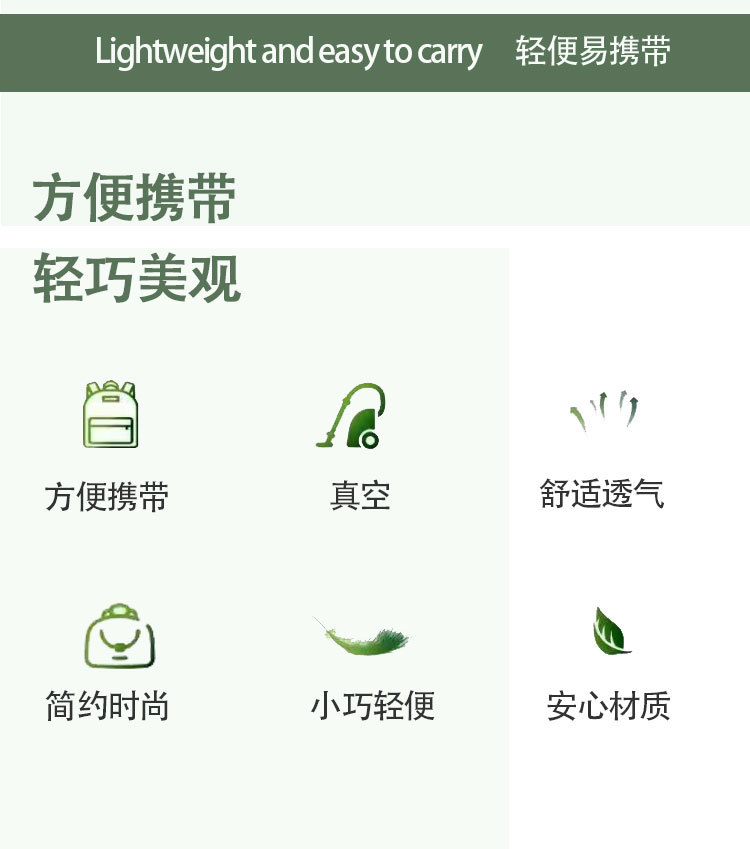 Lightweight and easy to carry 轻便易携带

方便携带

轻巧美观

方便携带

真空

舒适透气

简约时尚

小巧轻便

安心材质