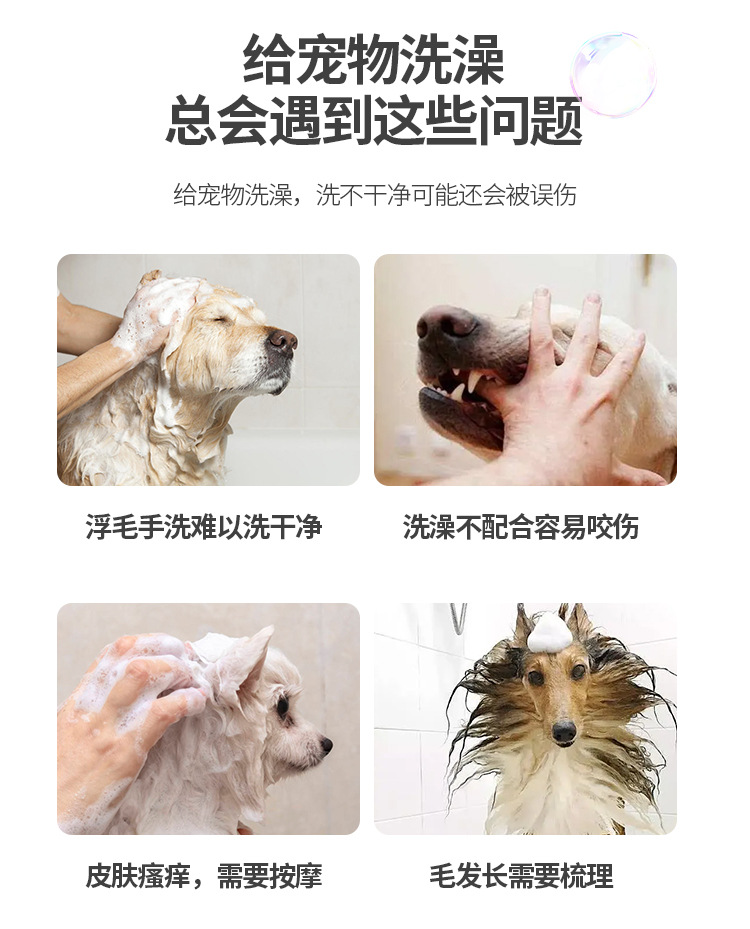 给宠物洗澡
总会遇到这些问题

给宠物洗澡，洗不干净可能还会被误伤

浮毛手洗难以洗干净

洗澡不配合容易咬伤

皮肤瘙痒，需要按摩

毛发长需要梳理