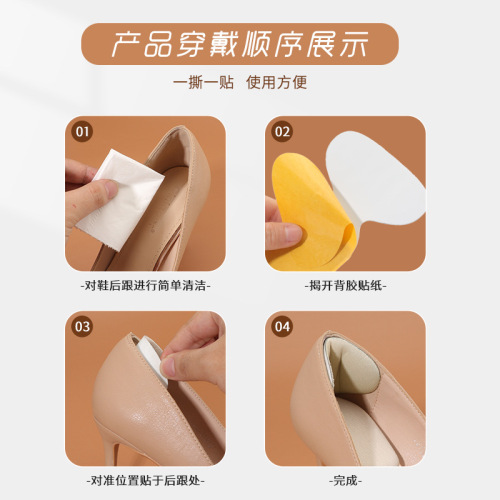 产品穿戴顺序展示

一撕一贴 使用方便

01

-对鞋后跟进行简单清洁-

02

-揭开背胶贴纸-

03

-对准位置贴于后跟处-

04

-完成-