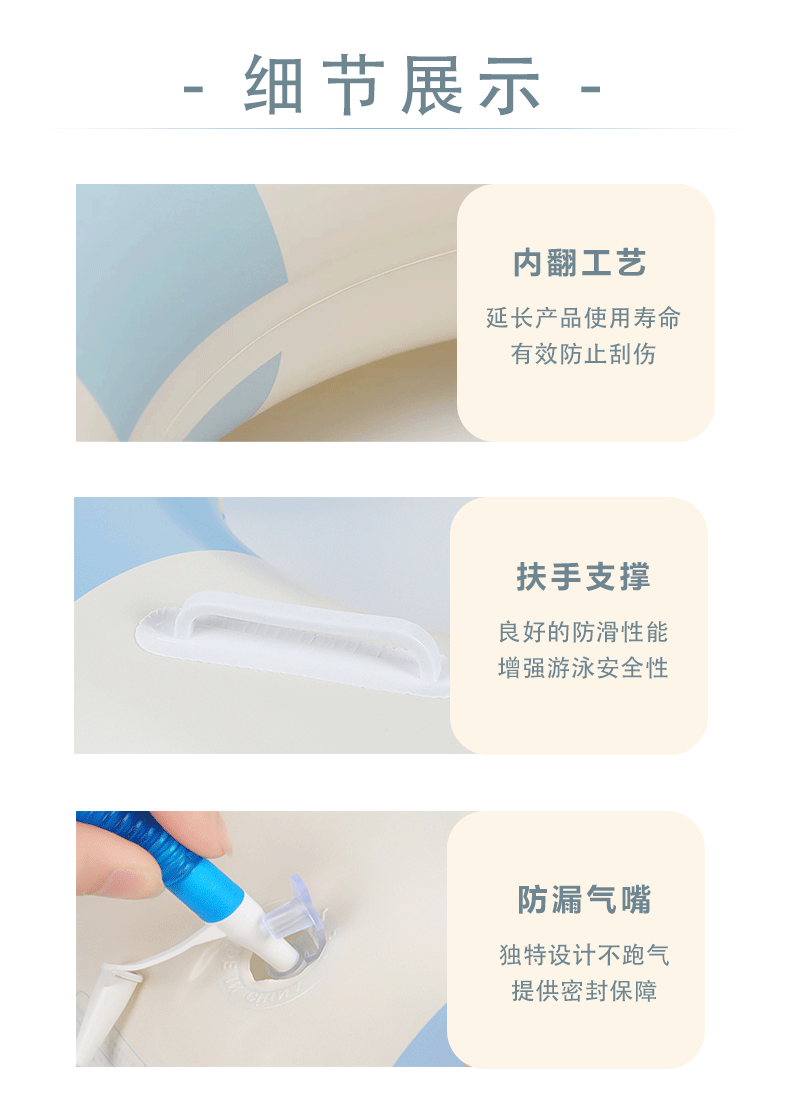 - 细节展示 -

内翻工艺

延长产品使用寿命
有效防止刮伤

扶手支撑

良好的防滑性能
增强游泳安全性

防漏气嘴

独特设计不跑气
提供密封保障