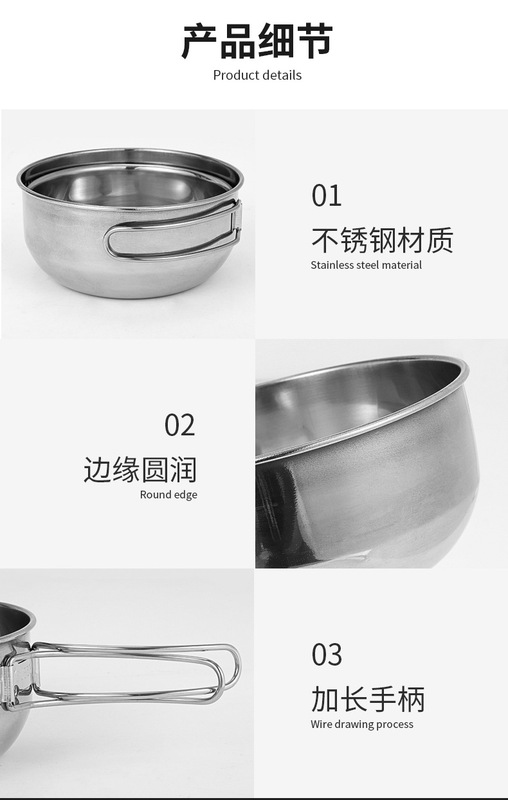 产品细节
Product details

01
不锈钢材质
Stainless steel material

02
边缘圆润
Round edge

03
加长手柄
Wire drawing process