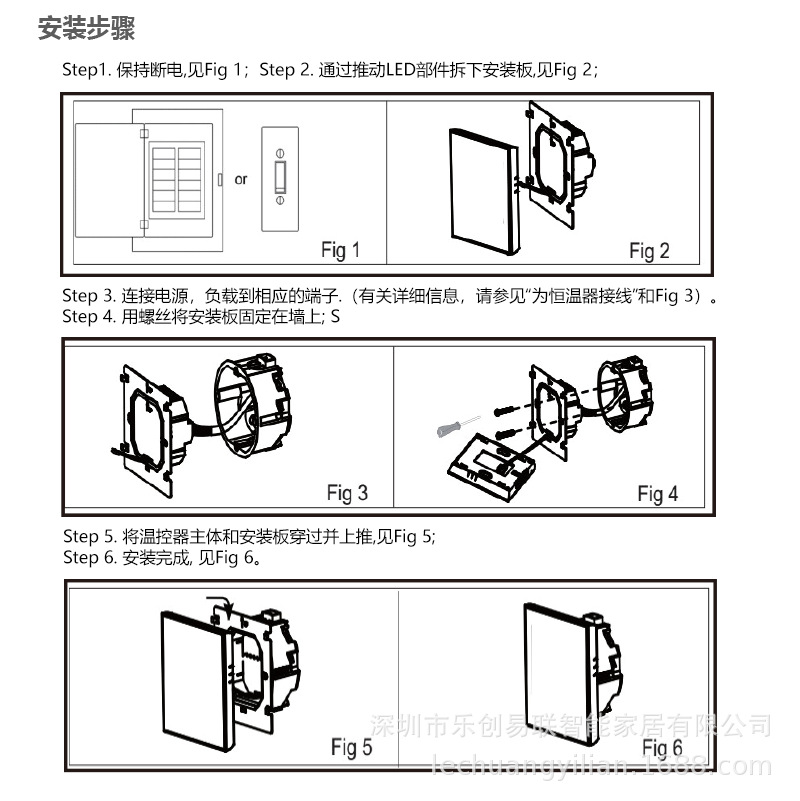 安装步骤

Step1. 保持断电,见Fig 1；Step 2. 通过推动LED部件拆下安装板,见Fig 2;

or

Fig 1

Fig 2

Step 3. 连接电源，负载到相应的端子.（有关详细信息，请参见“为恒温器接线”和Fig 3）。
Step 4. 用螺丝将安装板固定在墙上; S

Fig 3

Fig 4

Step 5. 将温控器主体和安装板穿过并上推,见Fig 5;
Step 6. 安装完成, 见Fig 6。

Fig 5

Fig 6

深圳市乐创易联智能家居有限公司
lechuangyilian.1688.com