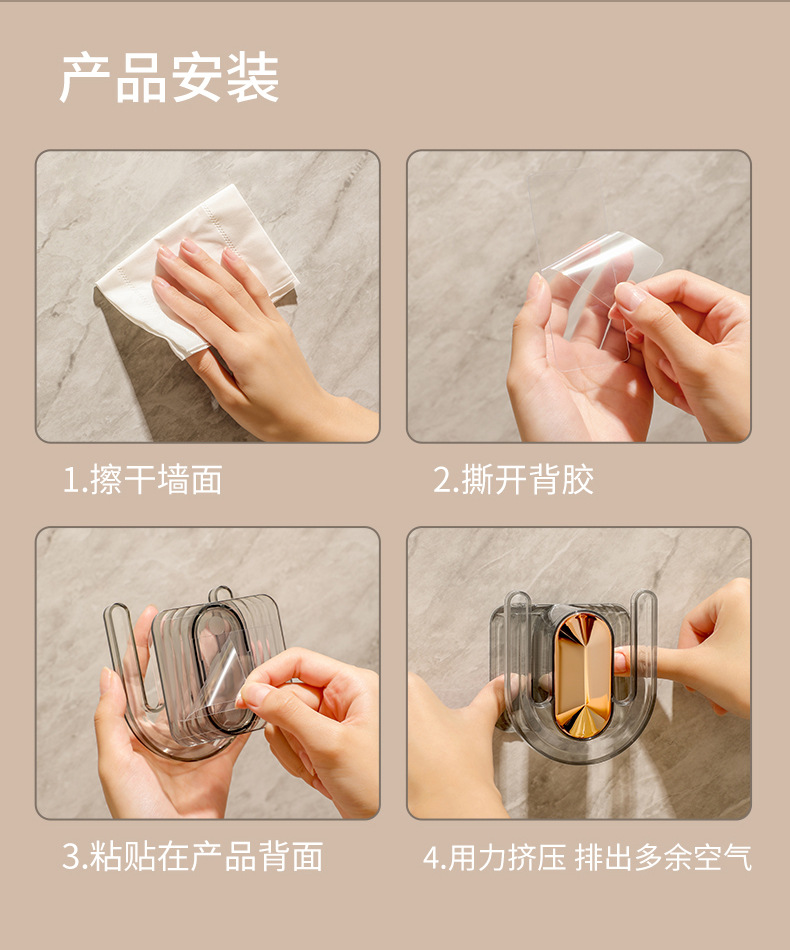 产品安装

1.擦干墙面

2.撕开背胶

3.粘贴在产品背面

4.用力挤压 排出多余空气